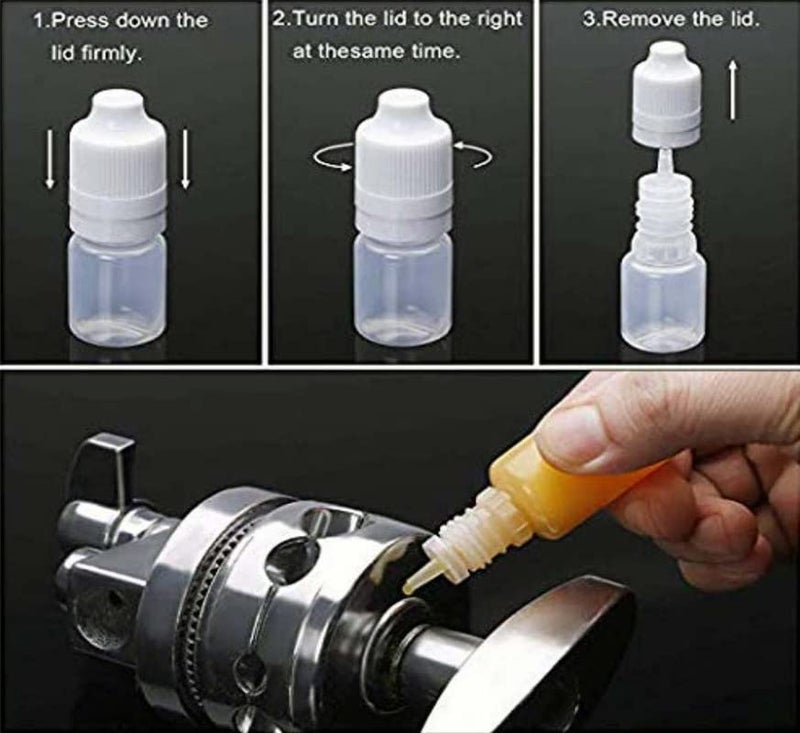 1.Press down the lid firmly.

2.Turn the lid to the right at thesame time.

3.Remove the lid.