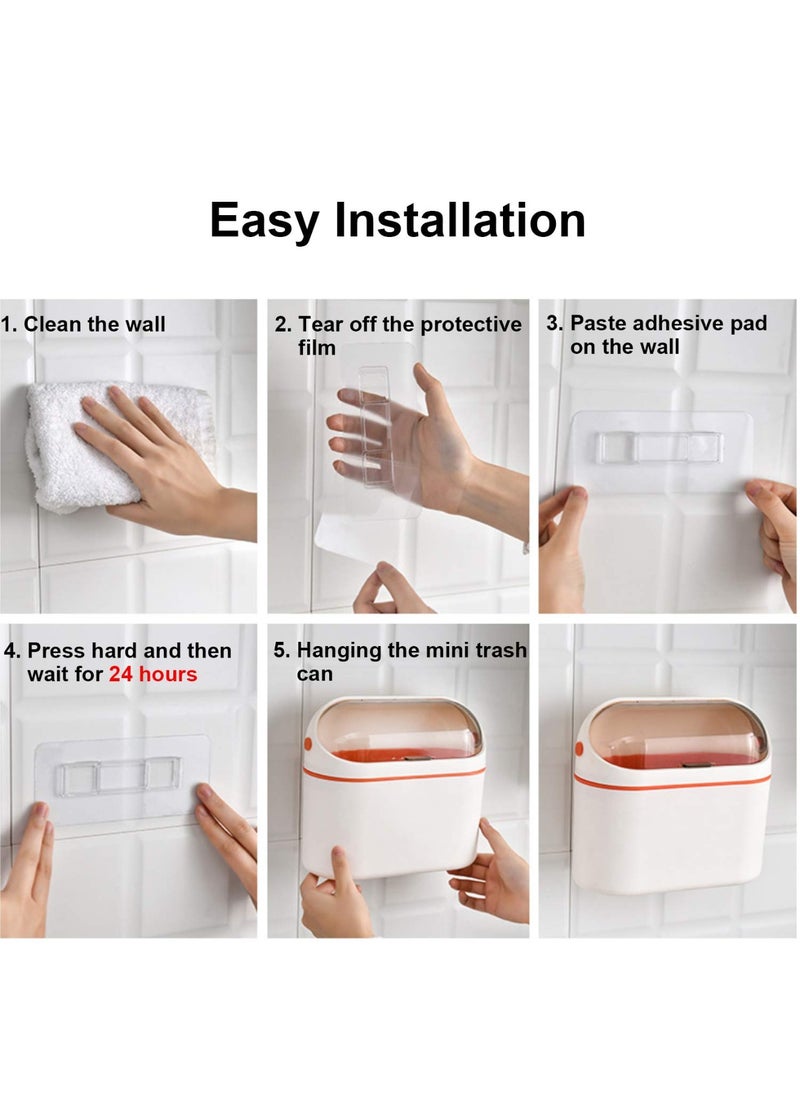 Easy Installation

1. Clean the wall

2. Tear off the protective film

3. Paste adhesive pad on the wall

4. Press hard and then wait for 24 hours

5. Hanging the mini trash can