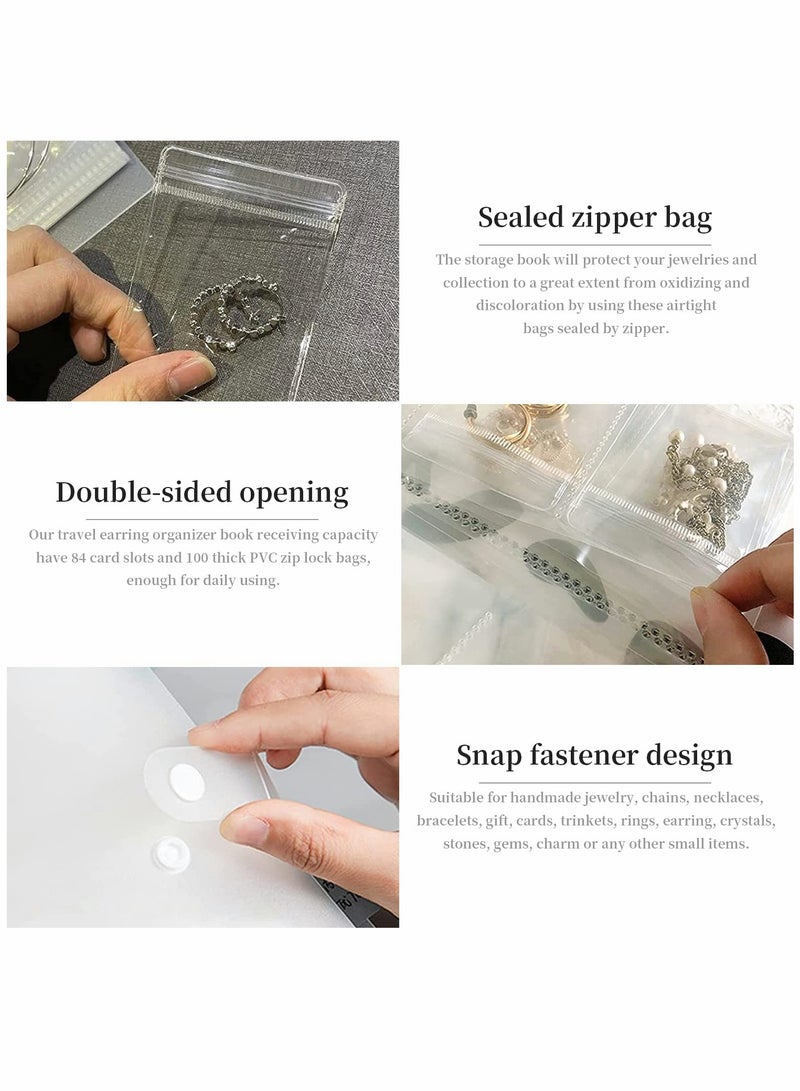 Sealed zipper bag

The storage book will protect your jewelries and collection to a great extent from oxidizing and discoloration by using these airtight bags sealed by zipper.

Double-sided opening

Our travel earring organizer book receiving capacity have 84 card slots and 100 thick PVC zip lock bags, enough for daily using.

Snap fastener design

Suitable for handmade jewelry, chains, necklaces, bracelets, gift, cards, trinkets, rings, earring, crystals, stones, gems, charm or any other small items.