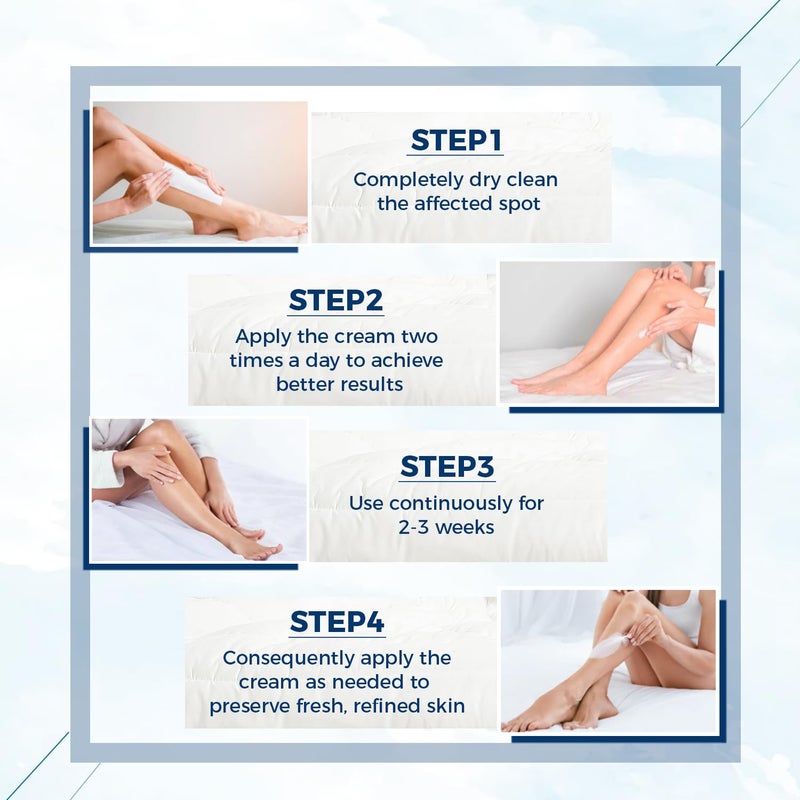 STEP1
Completely dry clean the affected spot

STEP2
Apply the cream two times a day to achieve better results

STEP3
Use continuously for 2-3 weeks

STEP4
Consequently apply the cream as needed to preserve fresh, refined skin