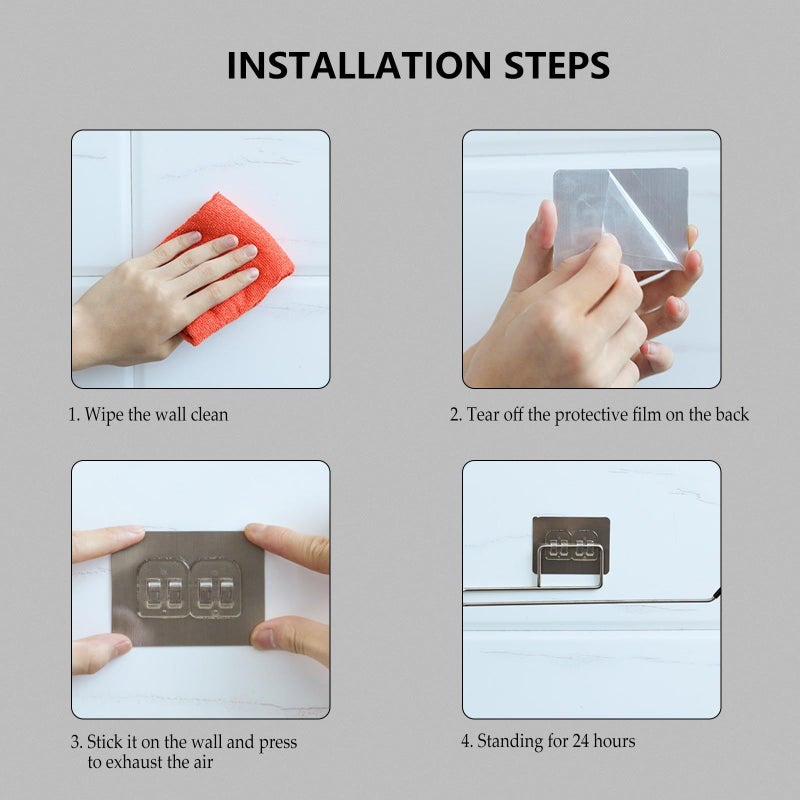 INSTALLATION STEPS

1. Wipe the wall clean

2. Tear off the protective film on the back

3. Stick it on the wall and press to exhaust the air

4. Standing for 24 hours