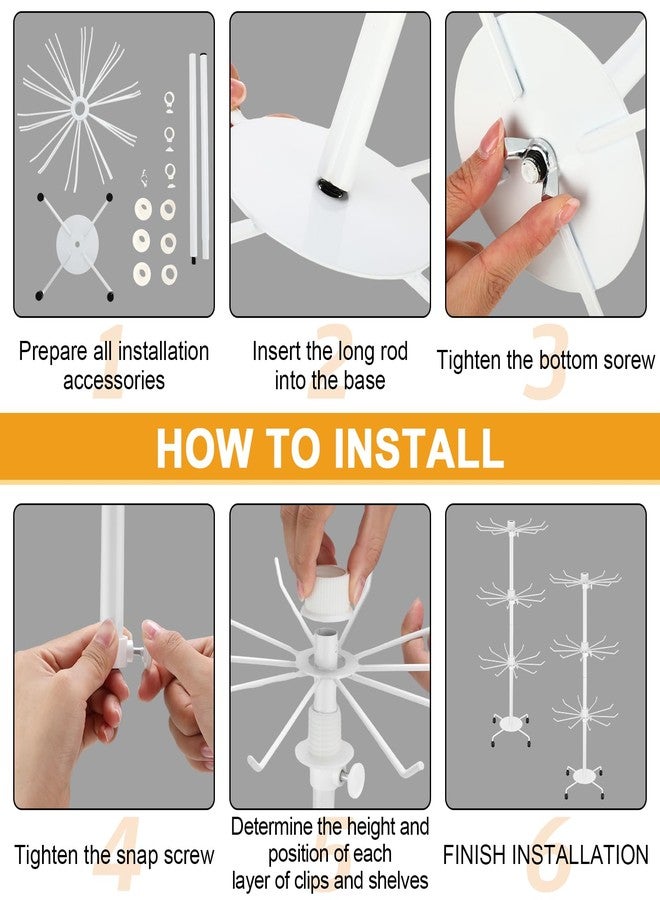 1
Prepare all installation accessories

2
Insert the long rod into the base

3
Tighten the bottom sorew

HOW TO INSTALL

4
Tighten the snap screw

5
Determine the height and position of each layer of clips and shelves

6
FINISH INSTALLATION