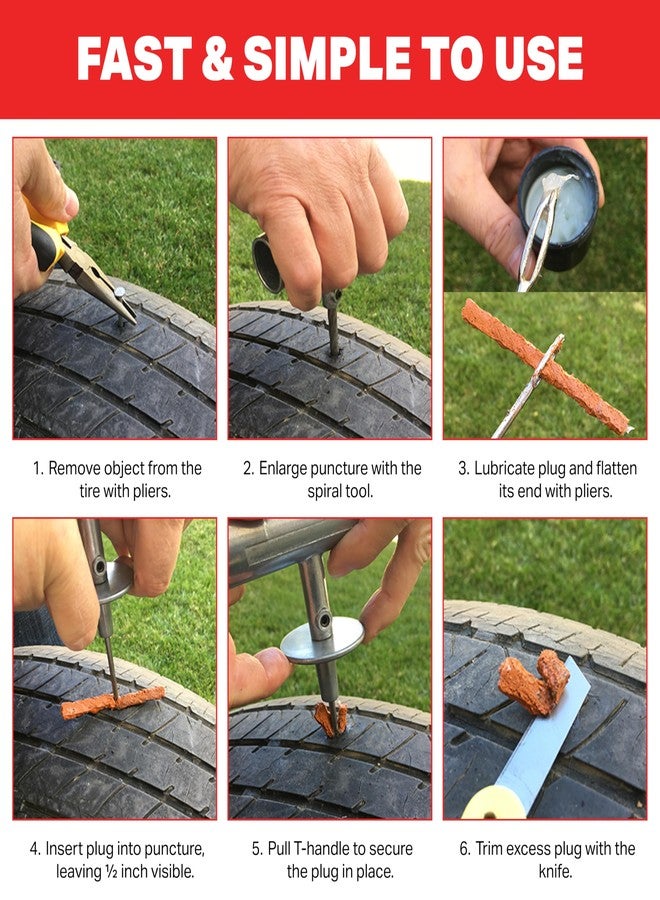 FAST & SIMPLE TO USE

1. Remove object from the tire with pliers.

2. Enlarge puncture with the spiral tool.

3. Lubricate plug and flatten its end with pliers.

4. Insert plug into puncture, leaving ½ inch visible.

5. Pull T-handle to secure the plug in place.

6. Trim excess plug with the knife.