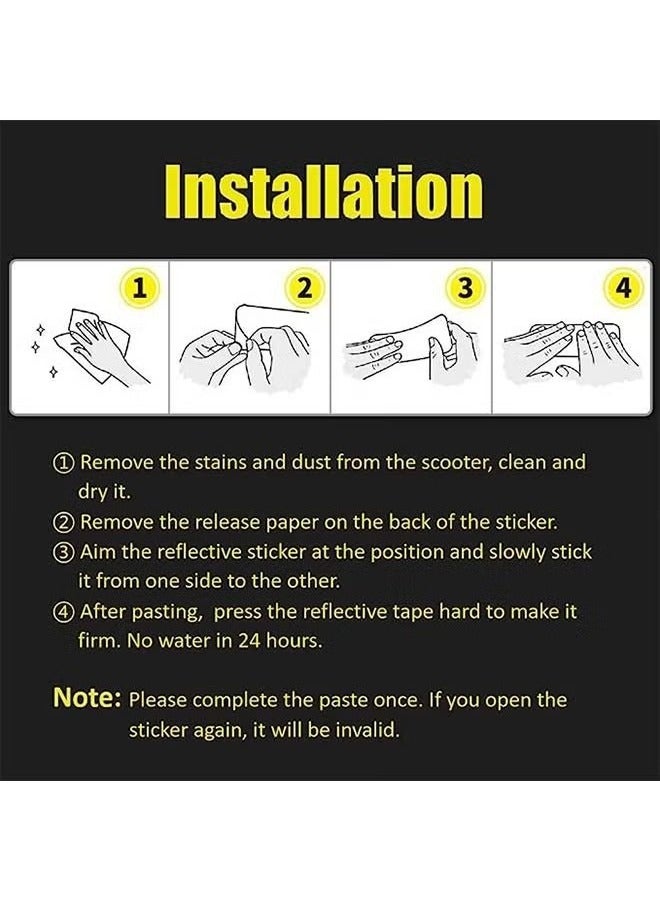 Installation

1

2

3

4

① Remove the stains and dust from the scooter, clean and dry it.
② Remove the release paper on the back of the sticker.
③ Aim the reflective sticker at the position and slowly stick it from one side to the other.
④ After pasting, press the reflective tape hard to make it firm. No water in 24 hours.

Note: Please complete the paste once. If you open the sticker again, it will be invalid.