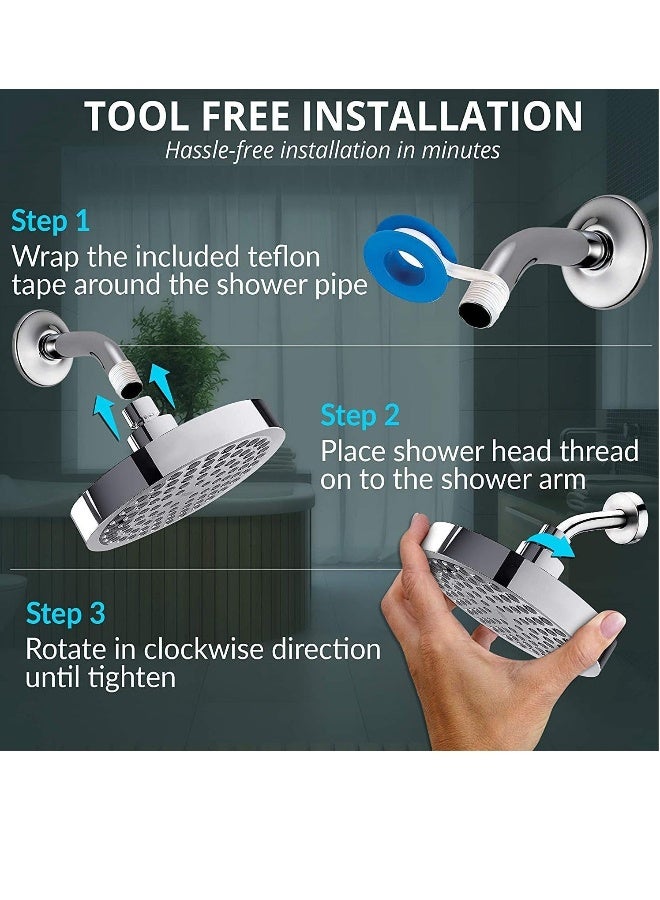 TOOL FREE INSTALLATION
Hassle-free installation in minutes

Step 1
Wrap the included teflon tape around the shower pipe

Step 2
Place shower head thread on to the shower arm

Step 3
Rotate in clockwise direction until tighten