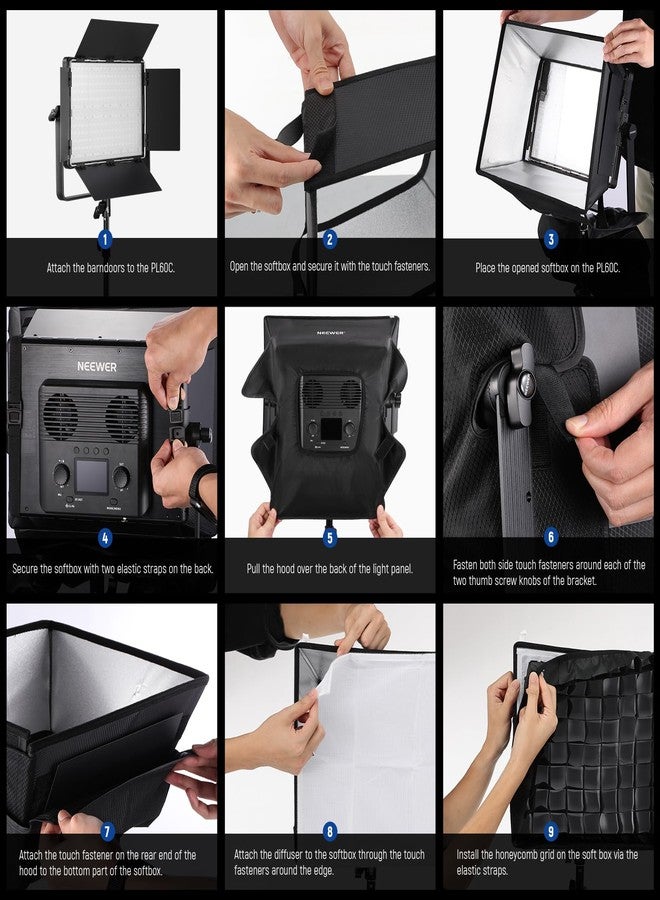 1
Attach the barndoors to the PL60C.

2
Open the softbox and secure it with the touch fasteners.

3
Place the opened softbox on the PL60C.

NEEWER

4
Secure the softbox with two elastic straps on the back.

NEEWER

5
Pull the hood over the back of the light panel.

6
Fasten both side touch fasteners around each of the two thumb screw knobs of the bracket.

7
Attach the touch fastener on the rear end of the hood to the bottom part of the softbox.

8
Attach the diffuser to the softbox through the touch fasteners around the edge.

9
Install the honeycomb grid on the soft box via the elastic straps.