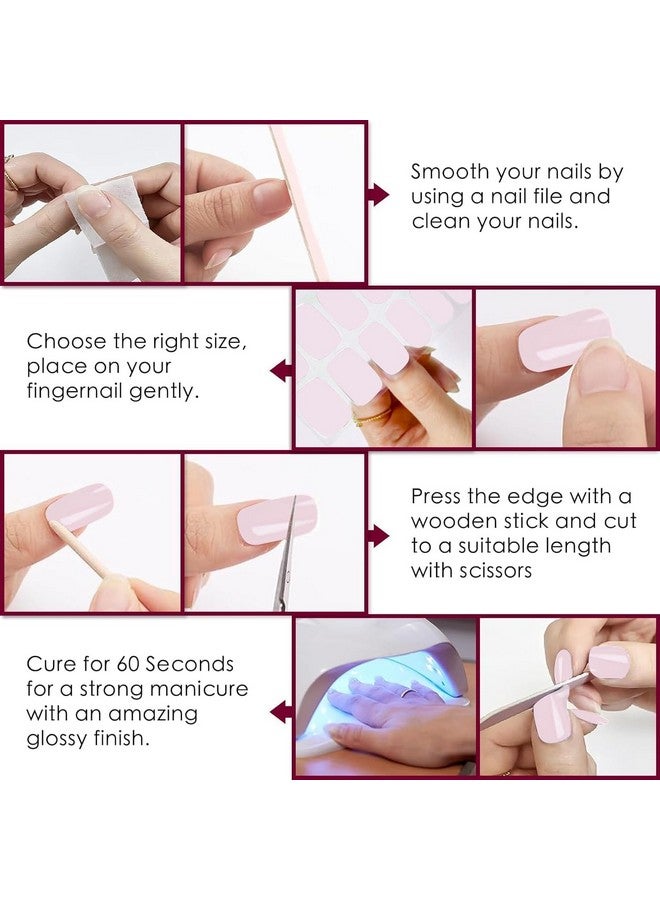 Smooth your nails by using a nail file and clean your nails.

Choose the right size, place on your fingernail gently.

Press the edge with a wooden stick and cut to a suitable length with scissors

Cure for 60 Seconds for a strong manicure with an amazing glossy finish.