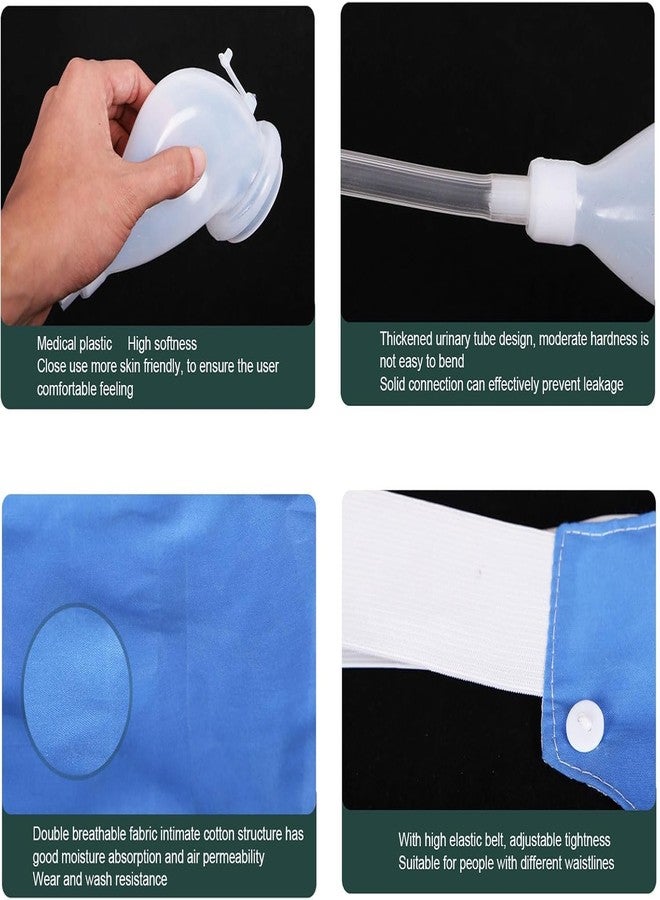 Medical plastic High softness
Close use more skin friendly, to ensure the user comfortable feeling

Thickened urinary tube design, moderate hardness is not easy to bend
Solid connection can effectively prevent leakage

Double breathable fabric intimate cotton structure has good moisture absorption and air permeability
Wear and wash resistance

With high elastic belt, adjustable tightness
Suitable for people with different waistlines