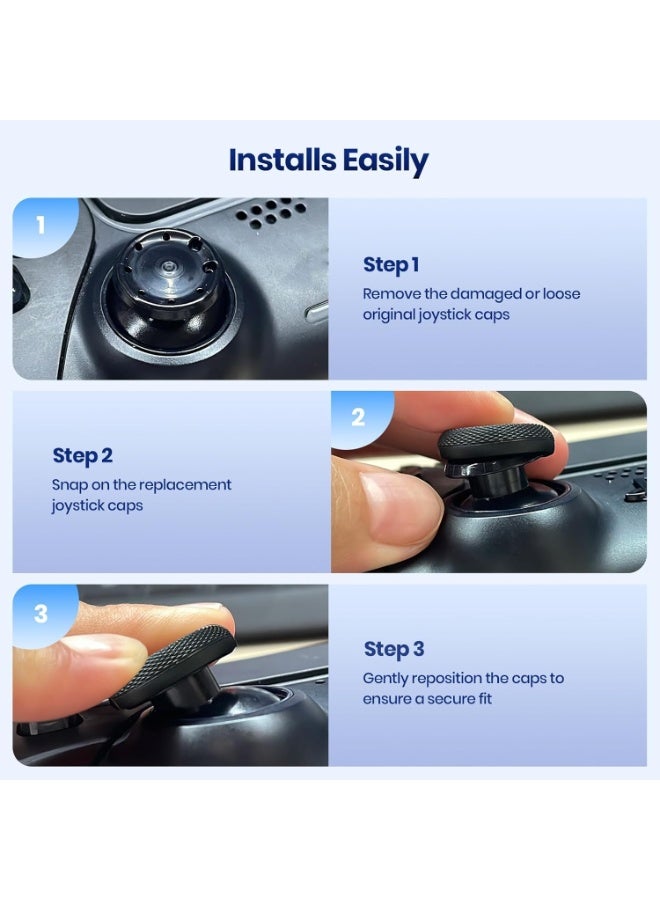 Installs Easily

1

Step 1
Remove the damaged or loose original joystick caps

Step 2
Snap on the replacement joystick caps

2

3

Step 3
Gently reposition the caps to ensure a secure fit