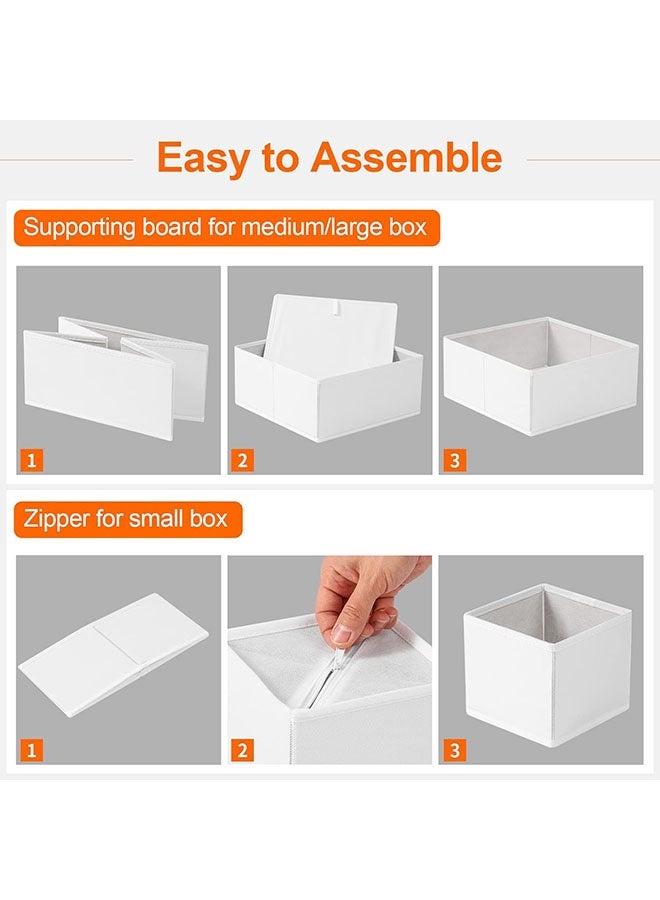 Easy to Assemble

Supporting board for medium/large box

1

2

3

Zipper for small box

1

2

3