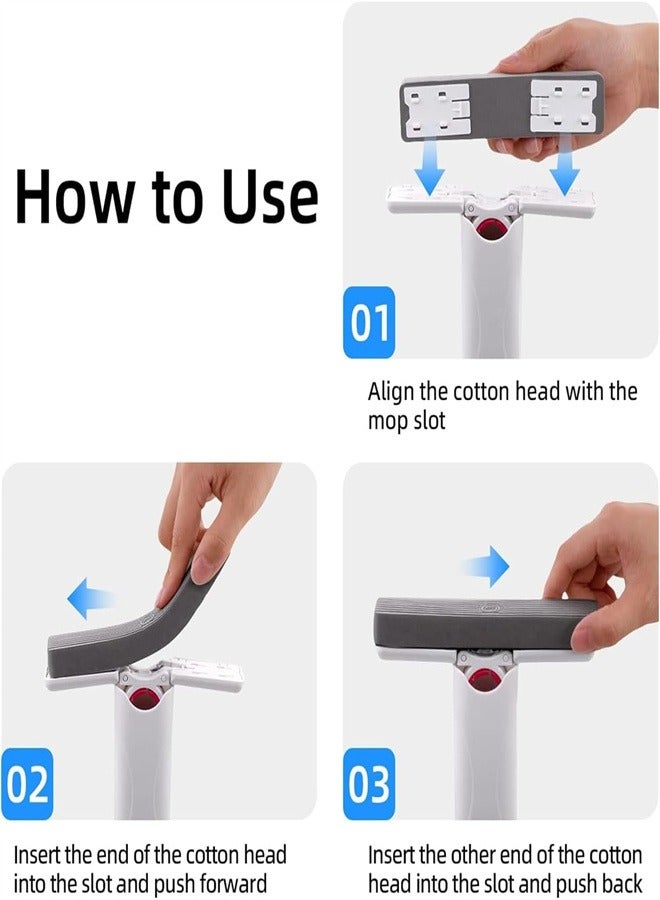 How to Use

01

Align the cotton head with the mop slot

02

Insert the end of the cotton head into the slot and push forward

03

Insert the other end of the cotton head into the slot and push back