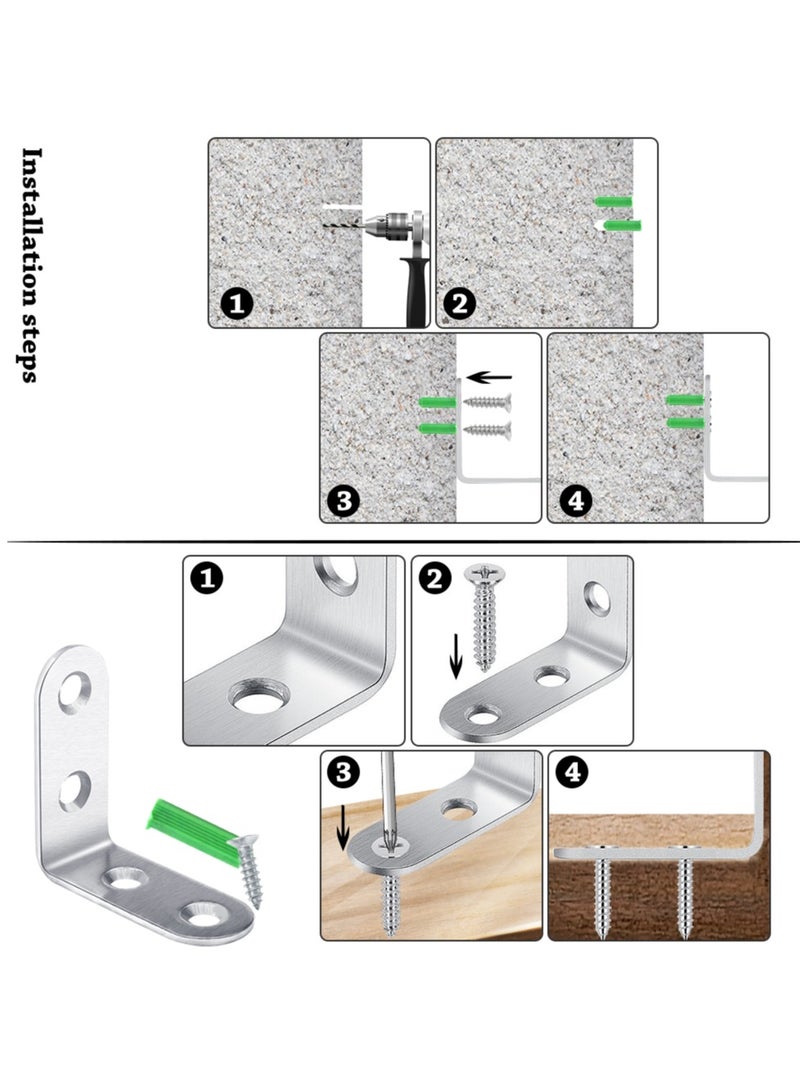 Installation steps

1

2

3

4

1

2

3

4