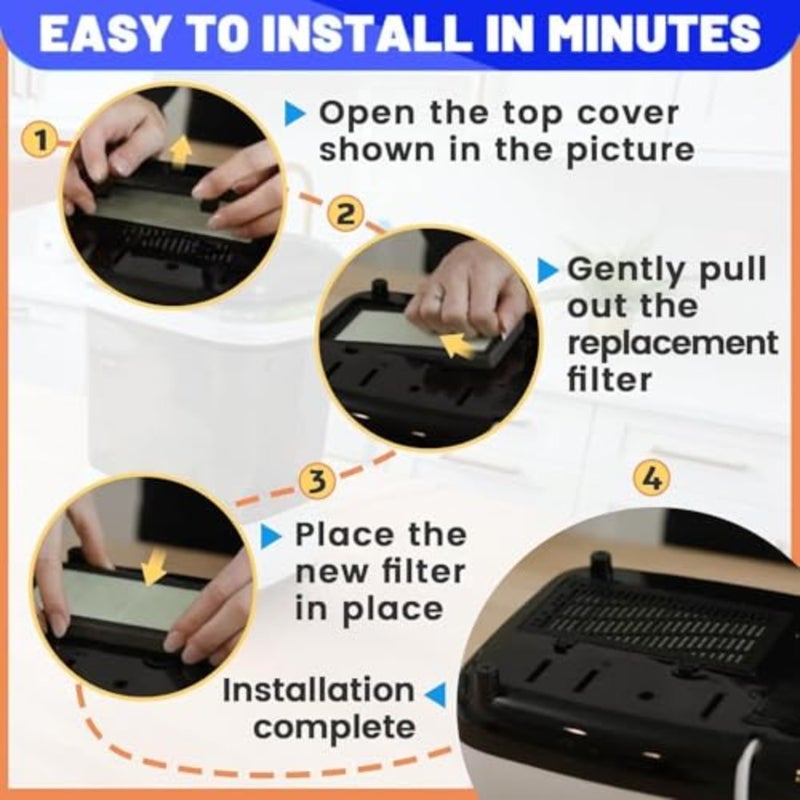 EASY TO INSTALL IN MINUTES

1

Open the top cover shown in the picture

2

Gently pull out the replacement filter

3

Place the new filter in place

4

Installation complete