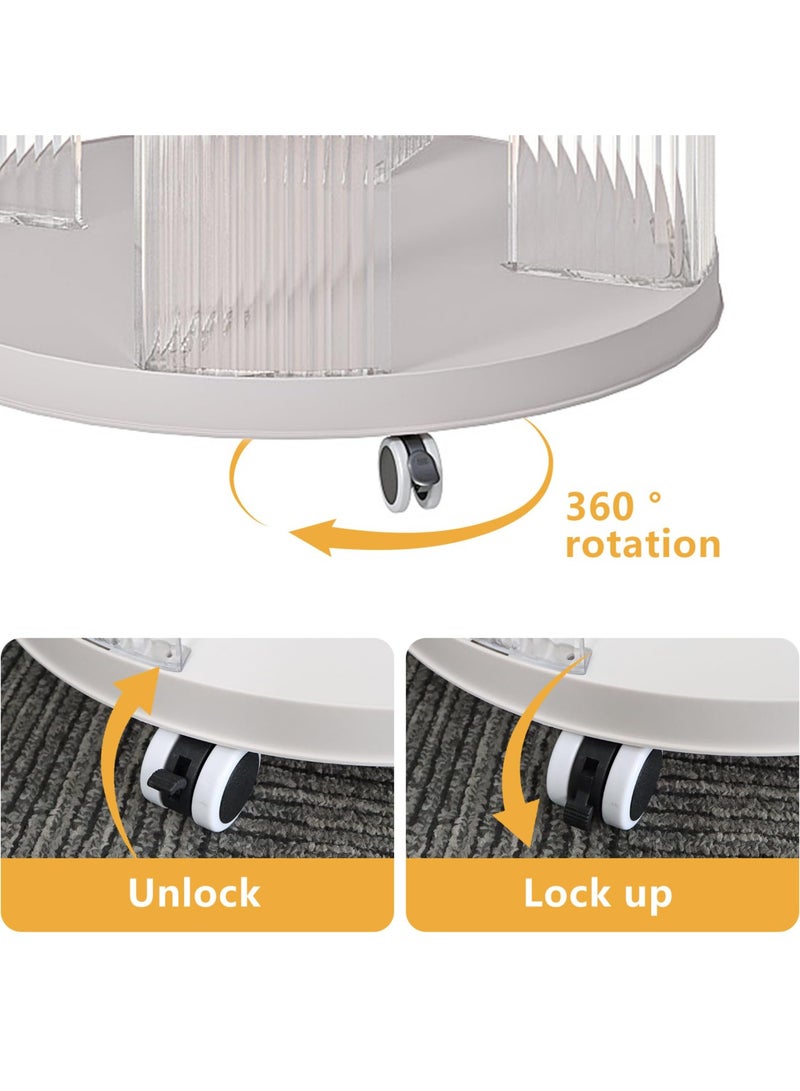 360 °
rotation

Unlock

Lock up