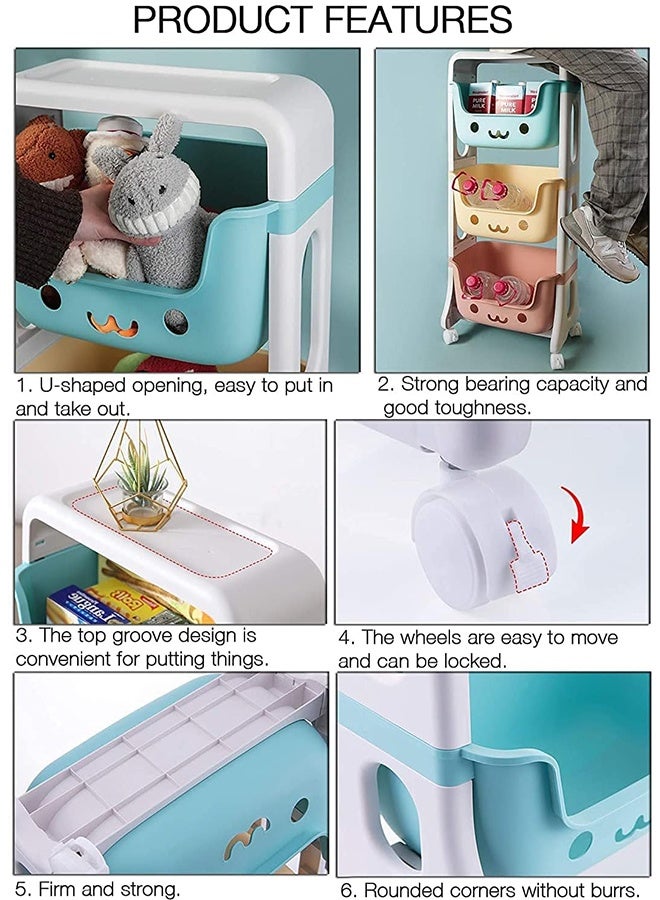 PRODUCT FEATURES

PURE MILK

PURE MILK

1. U-shaped opening, easy to put in and take out.

2. Strong bearing capacity and good toughness.

3. The top groove design is convenient for putting things.

4. The wheels are easy to move and can be locked.

5. Firm and strong.

6. Rounded corners without burrs.