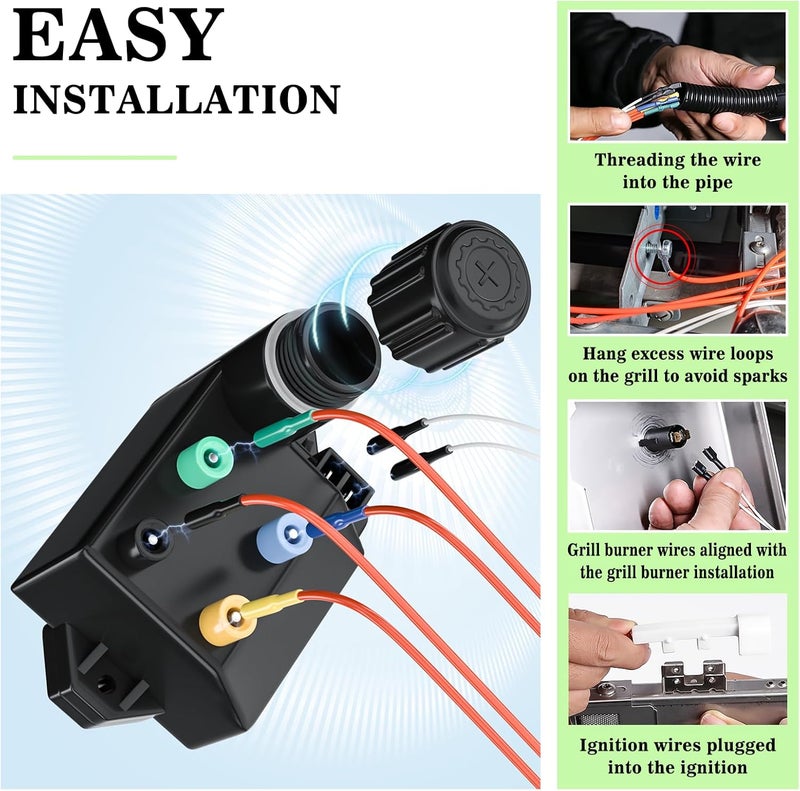 EASY
INSTALLATION

Threading the wire into the pipe

Hang excess wire loops on the grill to avoid sparks

Grill burner wires aligned with the grill burner installation

Ignition wires plugged into the ignition