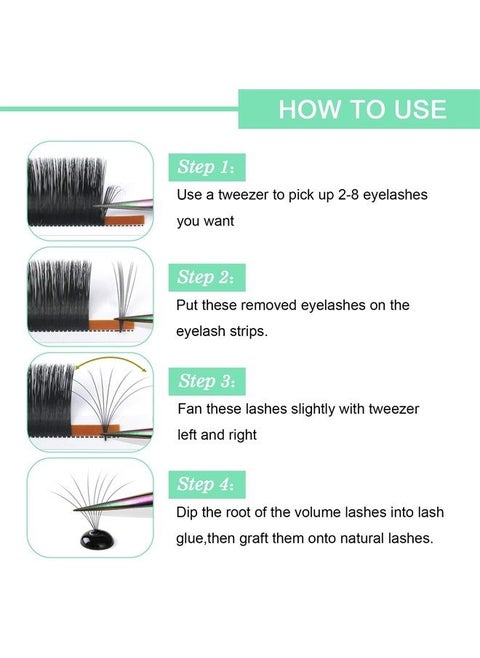 HOW TO USE

Step 1:
Use a tweezer to pick up 2-8 eyelashes you want

Step 2:
Put these removed eyelashes on the eyelash strips.

Step 3:
Fan these lashes slightly with tweezer left and right

Step 4:
Dip the root of the volume lashes into lash glue,then graft them onto natural lashes.