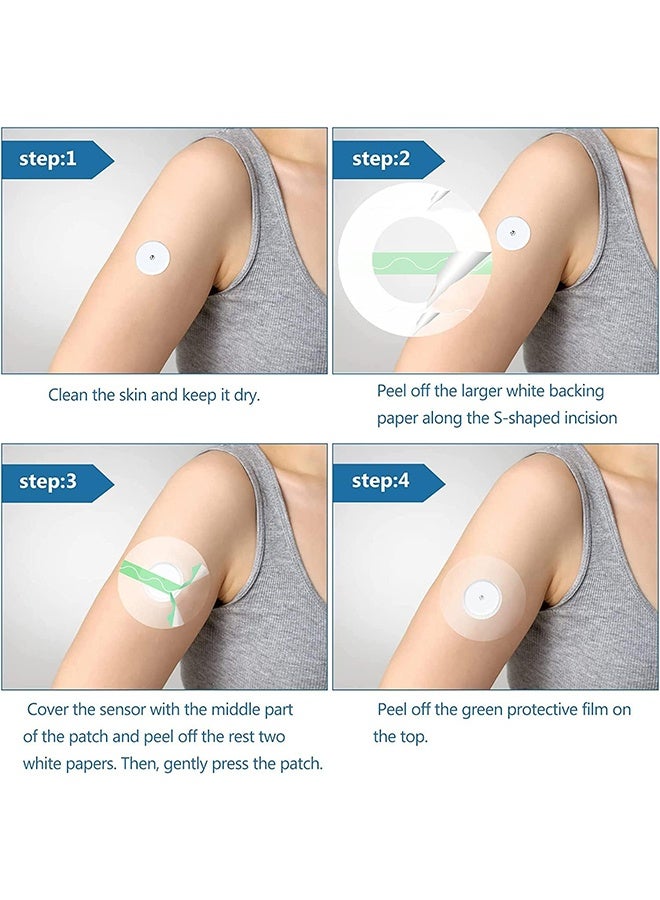 step:1

Clean the skin and keep it dry.

step:2

Peel off the larger white backing paper along the S-shaped incision

step:3

Cover the sensor with the middle part of the patch and peel off the rest two white papers. Then, gently press the patch.

step:4

Peel off the green protective film on the top.