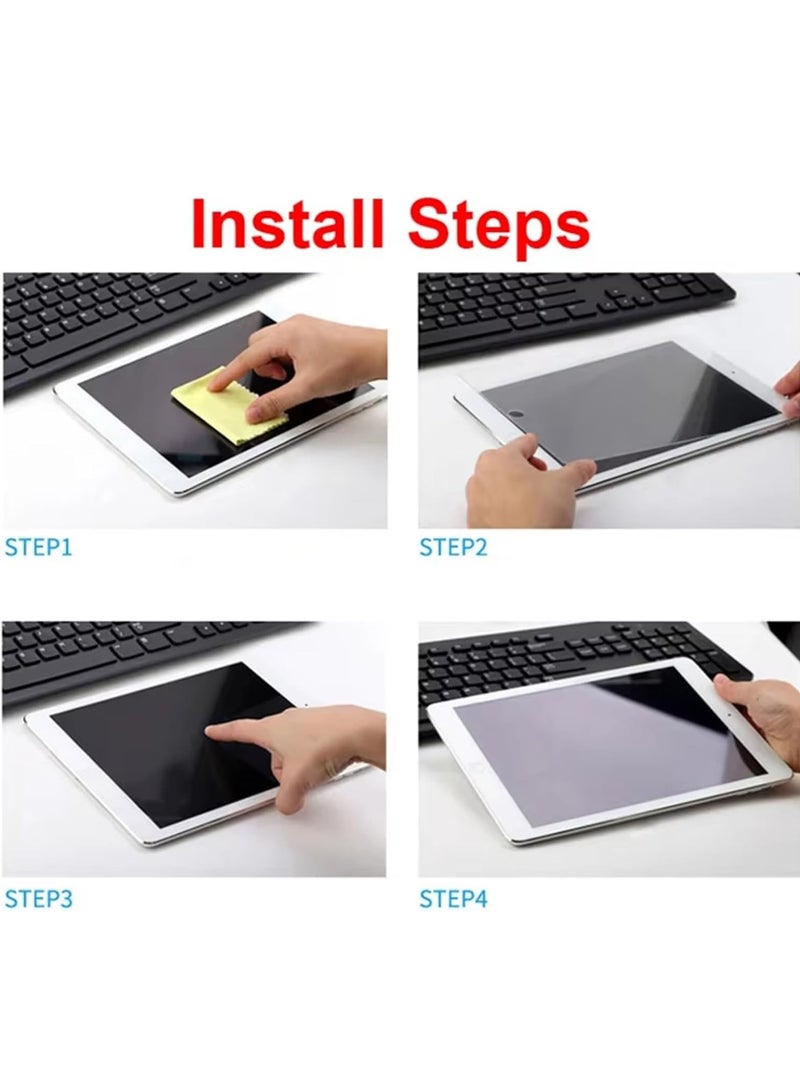 Install Steps

STEP1

STEP2

STEP3

STEP4