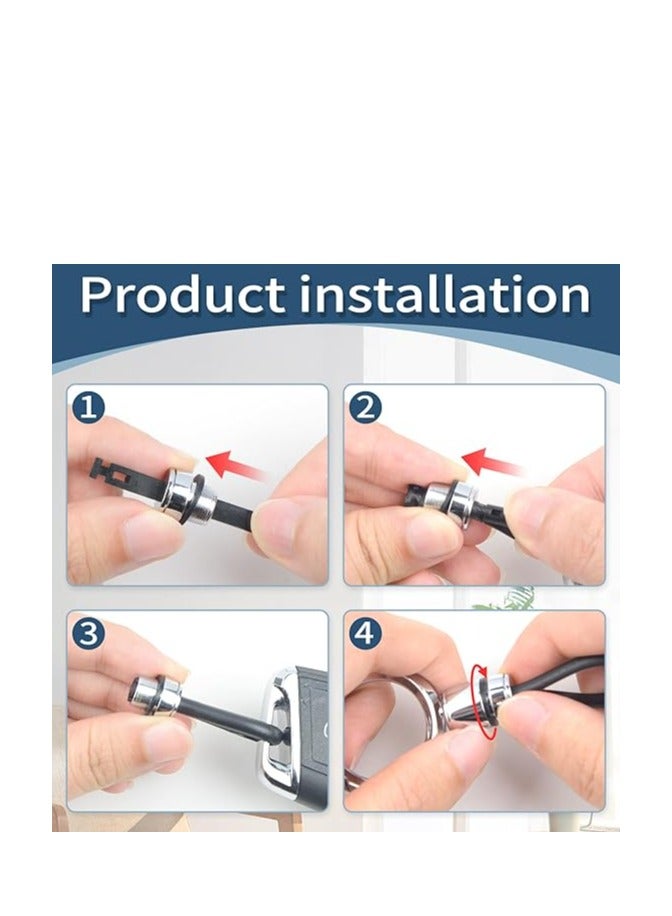 Product installation

1

2

3

4