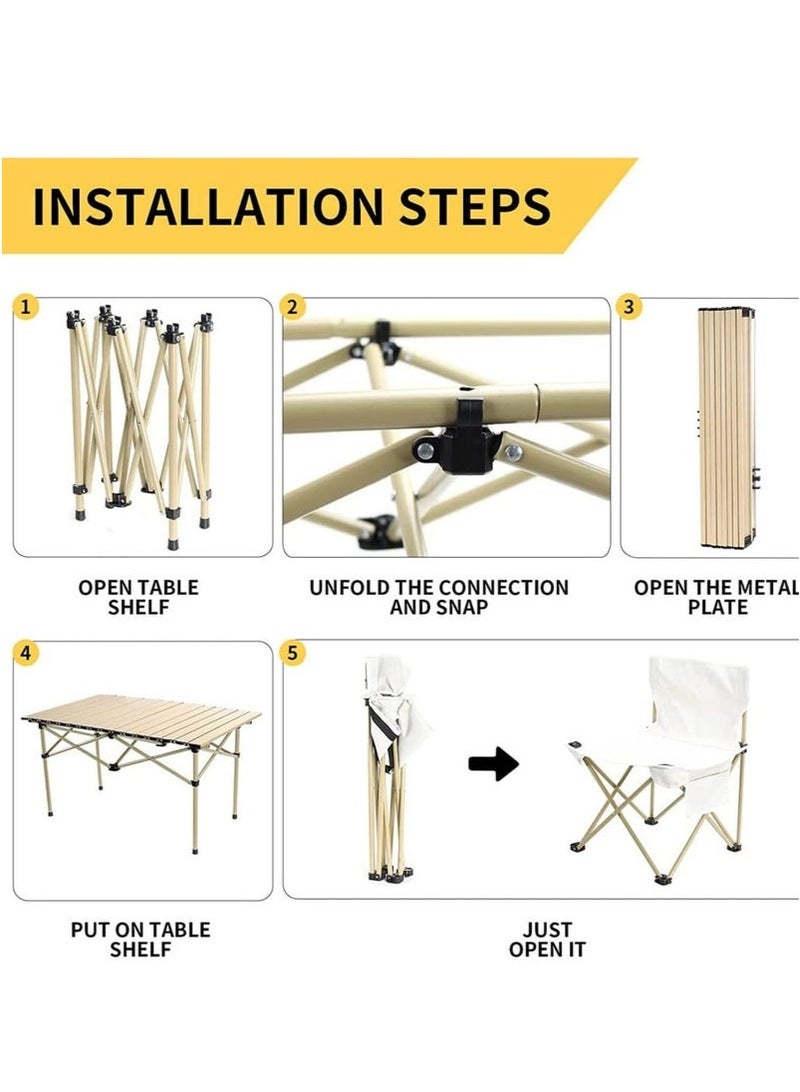 INSTALLATION STEPS

1

OPEN TABLE SHELF

2

UNFOLD THE CONNECTION AND SNAP

3

OPEN THE METAL PLATE

4

PUT ON TABLE SHELF

5

JUST OPEN IT