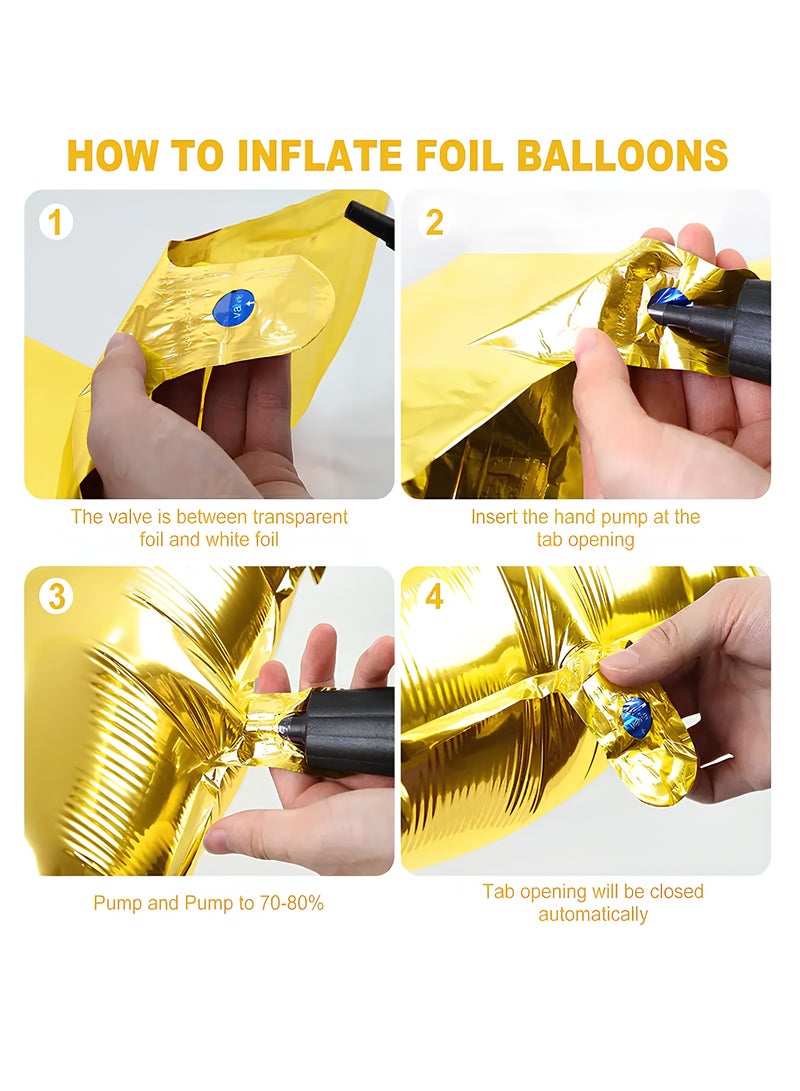 HOW TO INFLATE FOIL BALLOONS

1

valve

The valve is between transparent foil and white foil

2

Insert the hand pump at the tab opening

3

Pump and Pump to 70-80%

4

Tab opening will be closed automatically