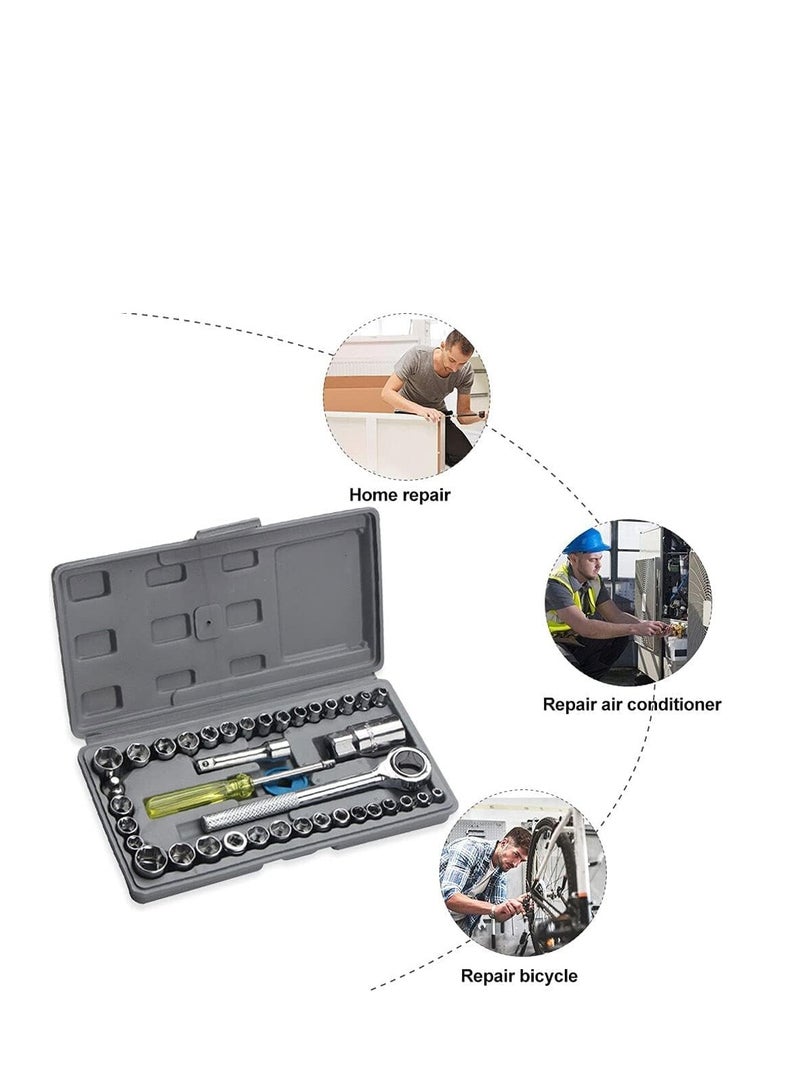 Home repair

Repair air conditioner

Repair bicycle