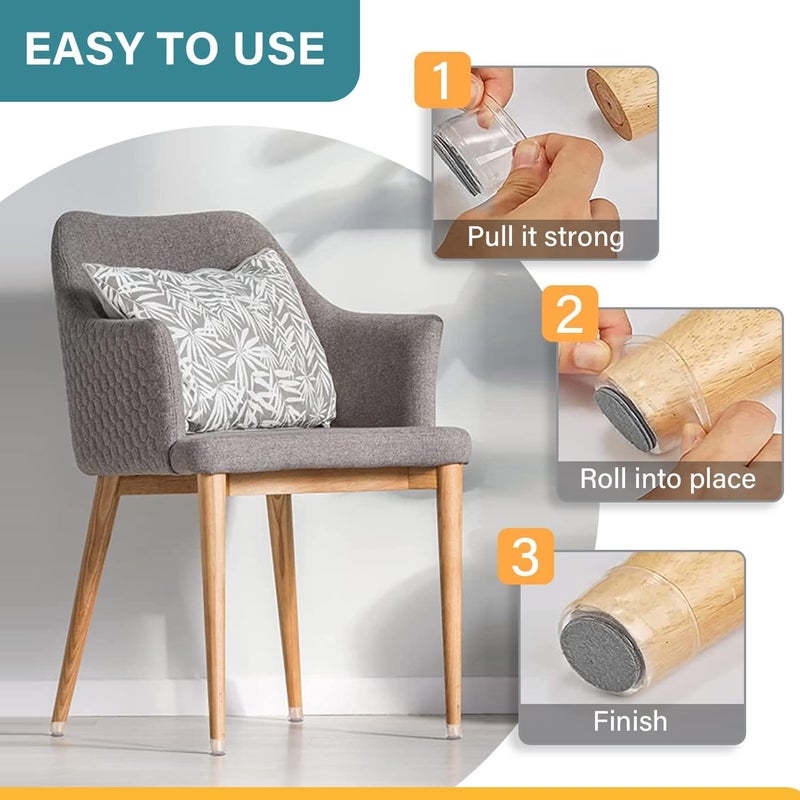 EASY TO USE

1

Pull it strong

2

Roll into place

3

Finish