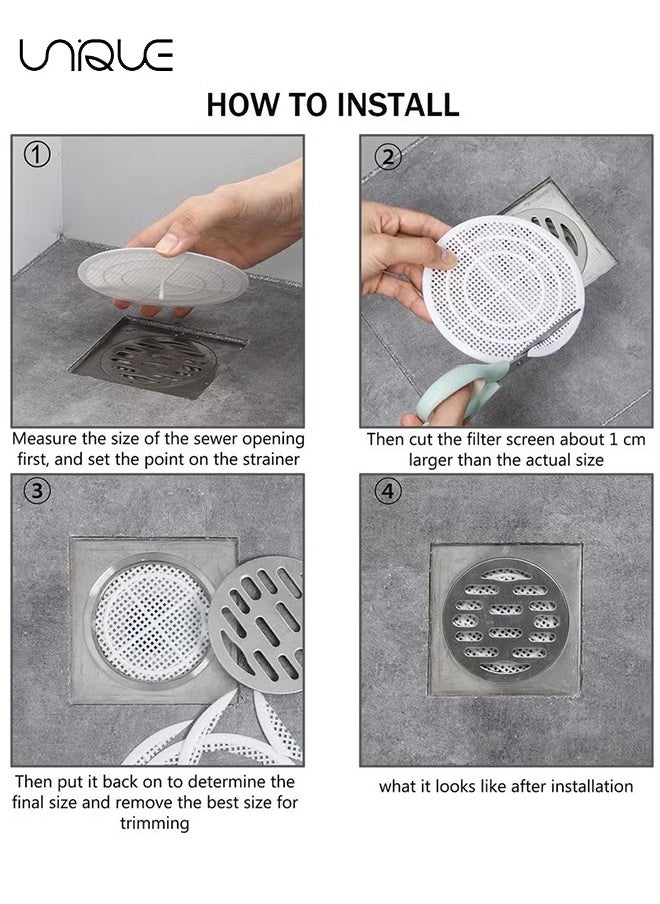 UNIQUE

HOW TO INSTALL

①

Measure the size of the sewer opening first, and set the point on the strainer

②

Then cut the filter screen about 1 cm larger than the actual size

③

Then put it back on to determine the final size and remove the best size for trimming

④

what it looks like after installation