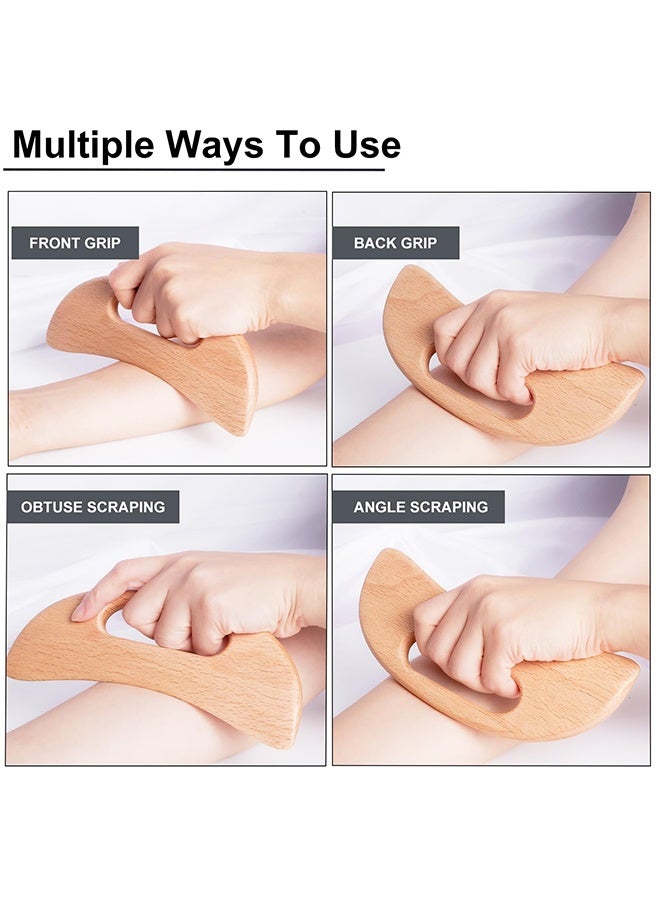 Multiple Ways To Use

FRONT GRIP

BACK GRIP

OBTUSE SCRAPING

ANGLE SCRAPING