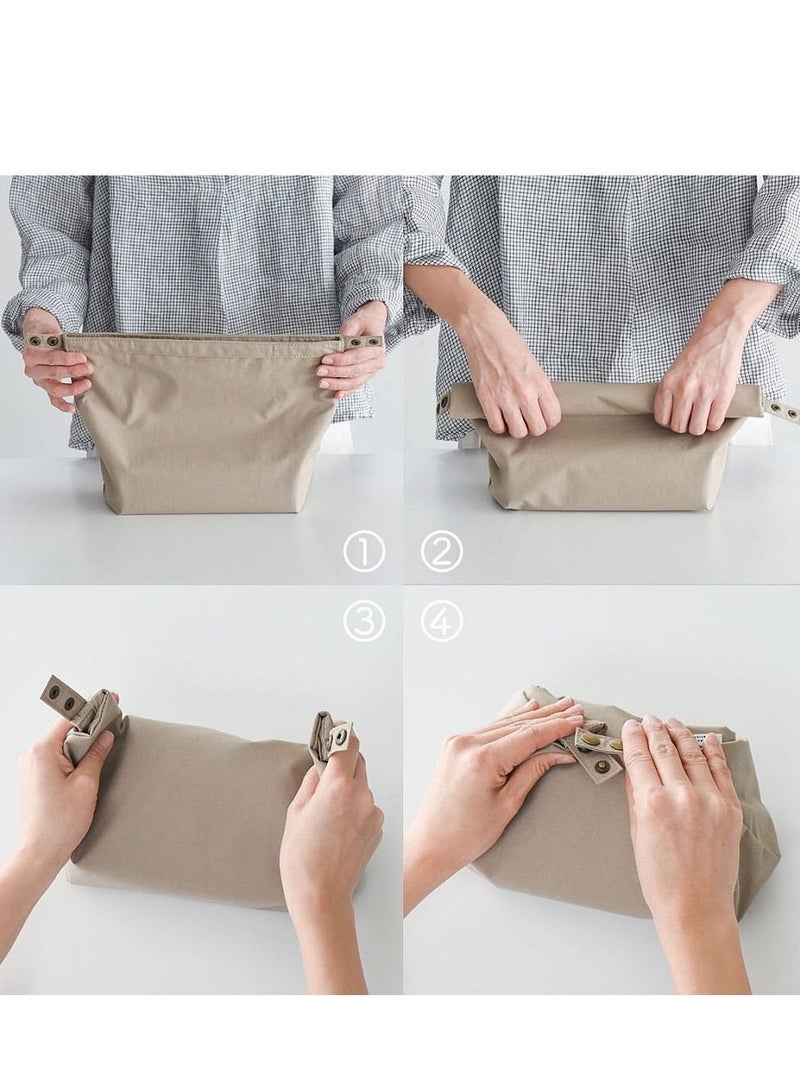 ① ②

③ ④