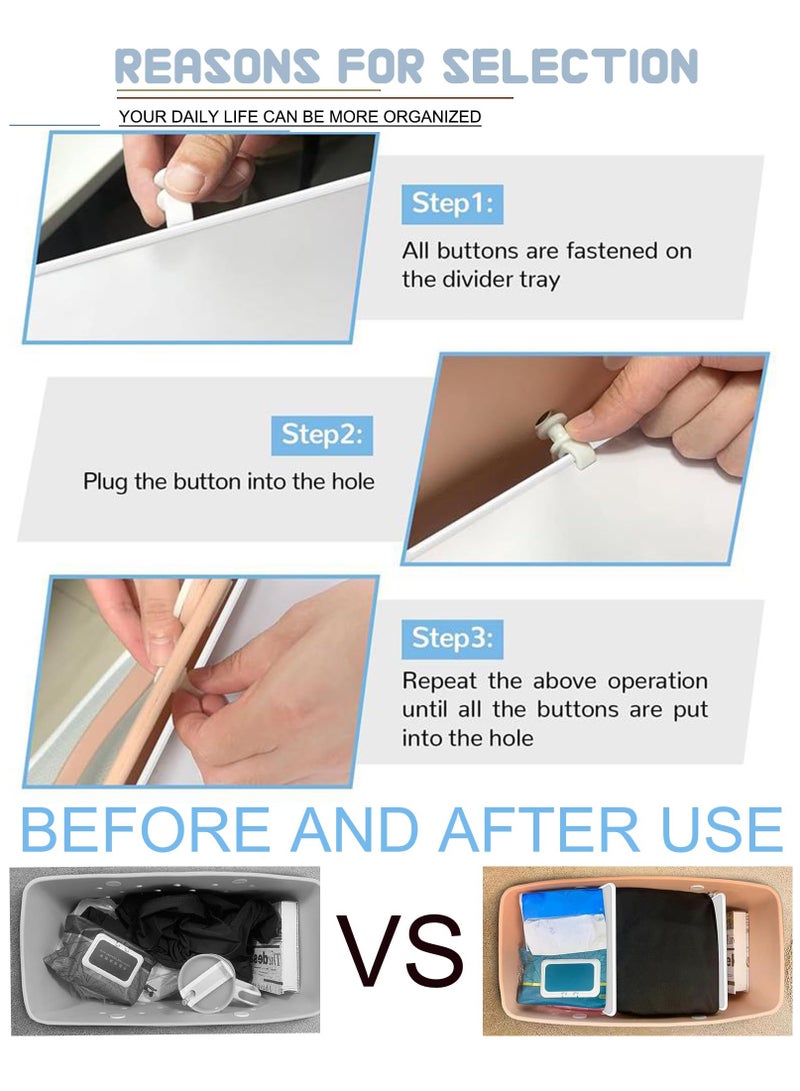 REASONS FOR SELECTION

YOUR DAILY LIFE CAN BE MORE ORGANIZED

Step1:

All buttons are fastened on the divider tray

Step2:

Plug the button into the hole

Step3:

Repeat the above operation until all the buttons are put into the hole

BEFORE AND AFTER USE

VS