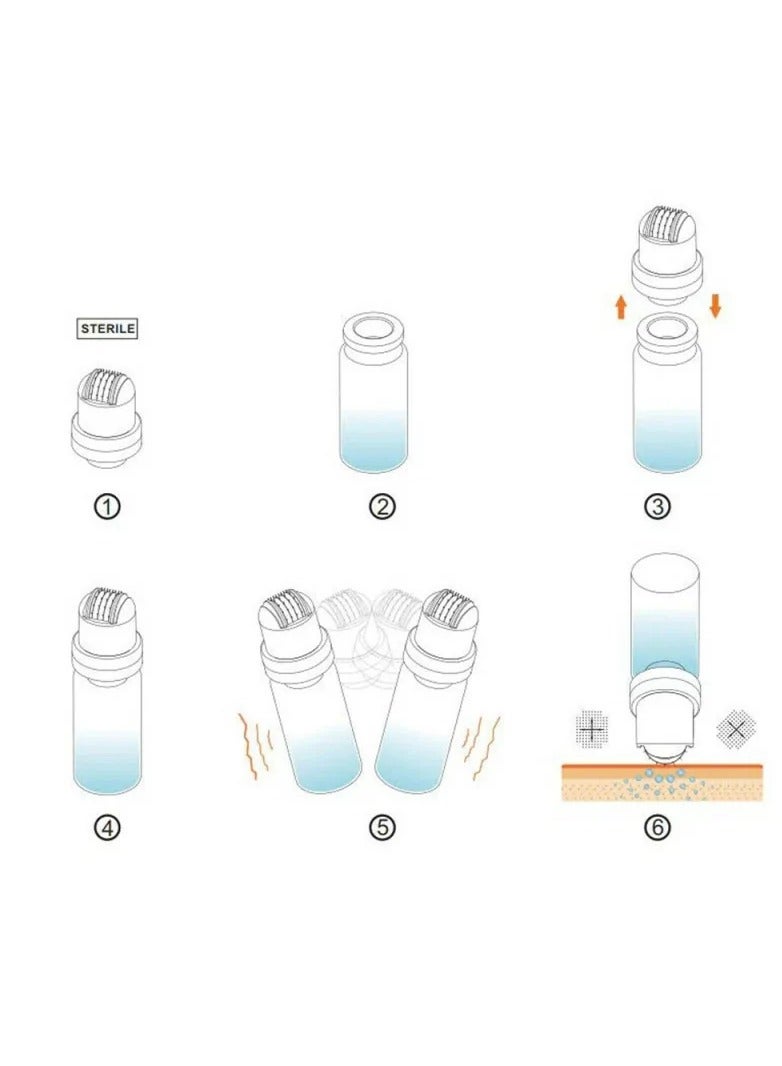 STERILE

①

②

③

④

⑤

⑥