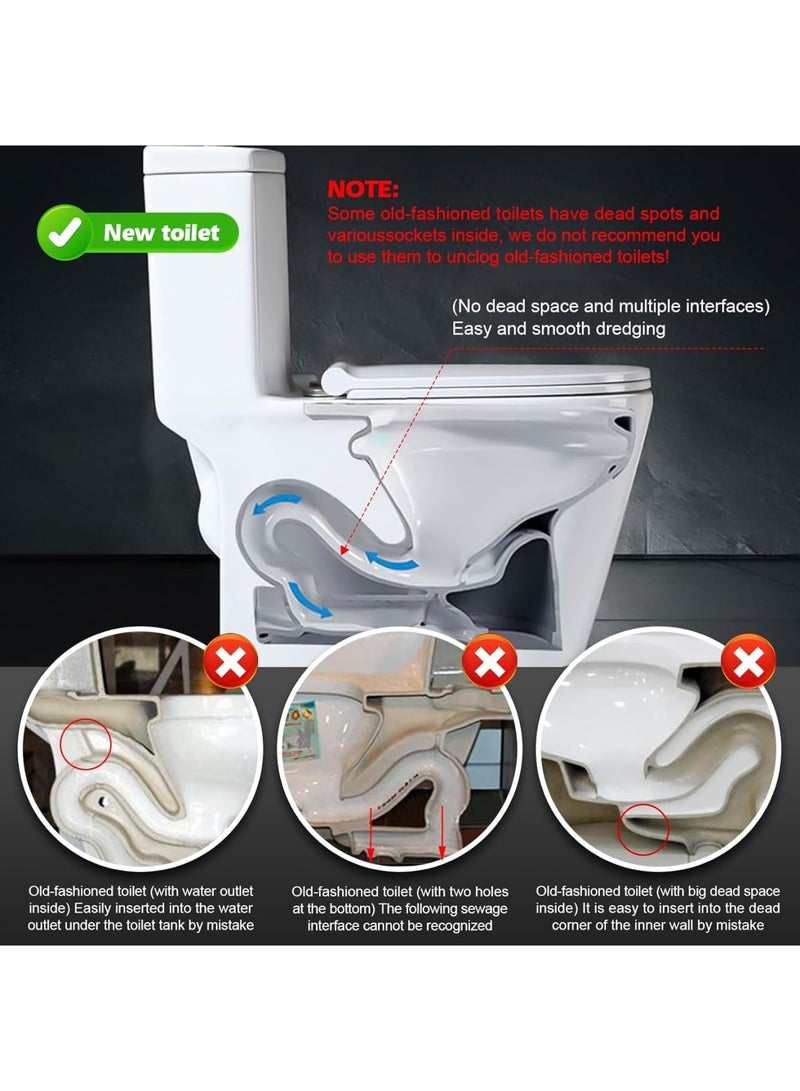 New toilet

NOTE:
Some old-fashioned toilets have dead spots and varioussockets inside, we do not recommend you to use them to unclog old-fashioned toilets!

(No dead space and multiple interfaces)
Easy and smooth dredging

Old-fashioned toilet (with water outlet inside) Easily inserted into the water outlet under the toilet tank by mistake

Old-fashioned toilet (with two holes at the bottom) The following sewage interface cannot be recognized

Old-fashioned toilet (with big dead space inside) It is easy to insert into the dead corner of the inner wall by mistake