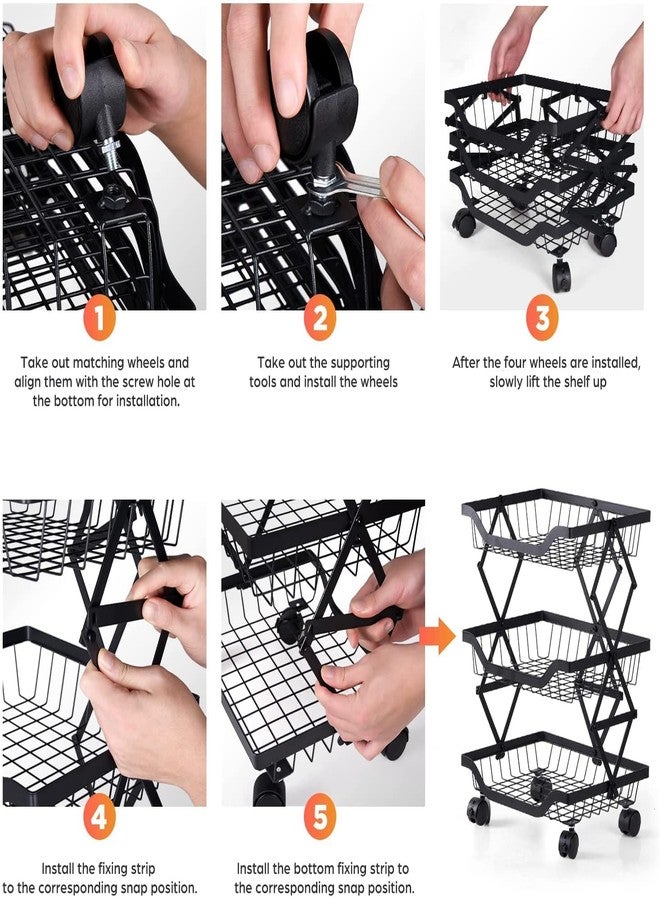 1

Take out matching wheels and align them with the screw hole at the bottom for installation.

2

Take out the supporting tools and install the wheels

3

After the four wheels are installed, slowly lift the shelf up

4

Install the fixing strip to the corresponding snap position.

5

Install the bottom fixing strip to the corresponding snap position.