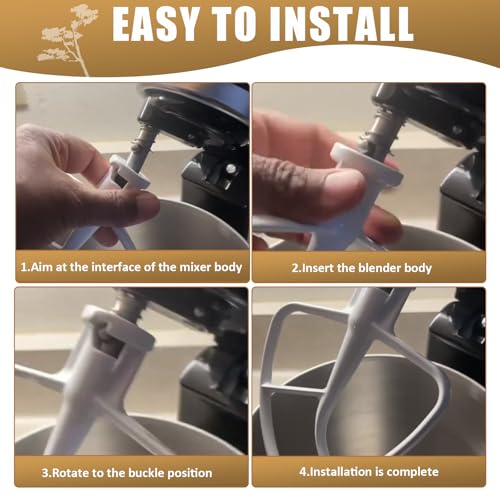 EASY TO INSTALL

1.Aim at the interface of the mixer body

2.Insert the blender body

3.Rotate to the buckle position

4.Installation is complete