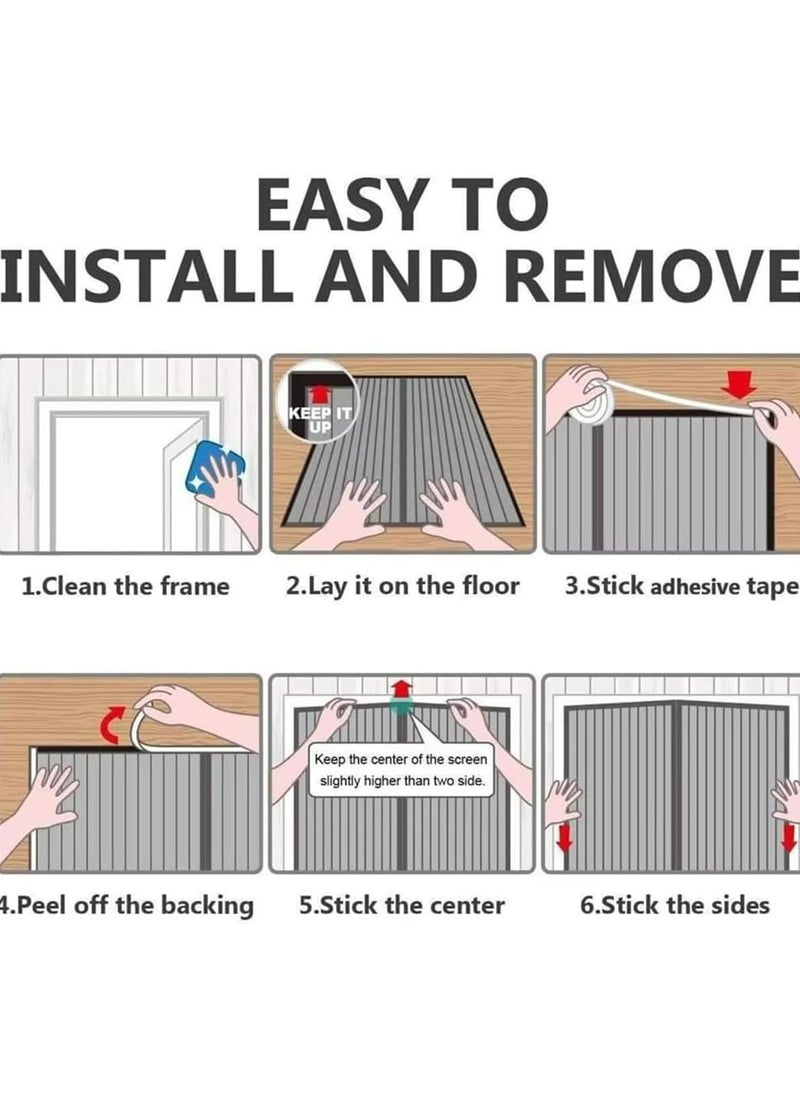 EASY TO
INSTALL AND REMOVE

KEEP IT UP

1.Clean the frame

2.Lay it on the floor

3.Stick adhesive tape

Keep the center of the screen slightly higher than two side.

4.Peel off the backing

5.Stick the center

6.Stick the sides