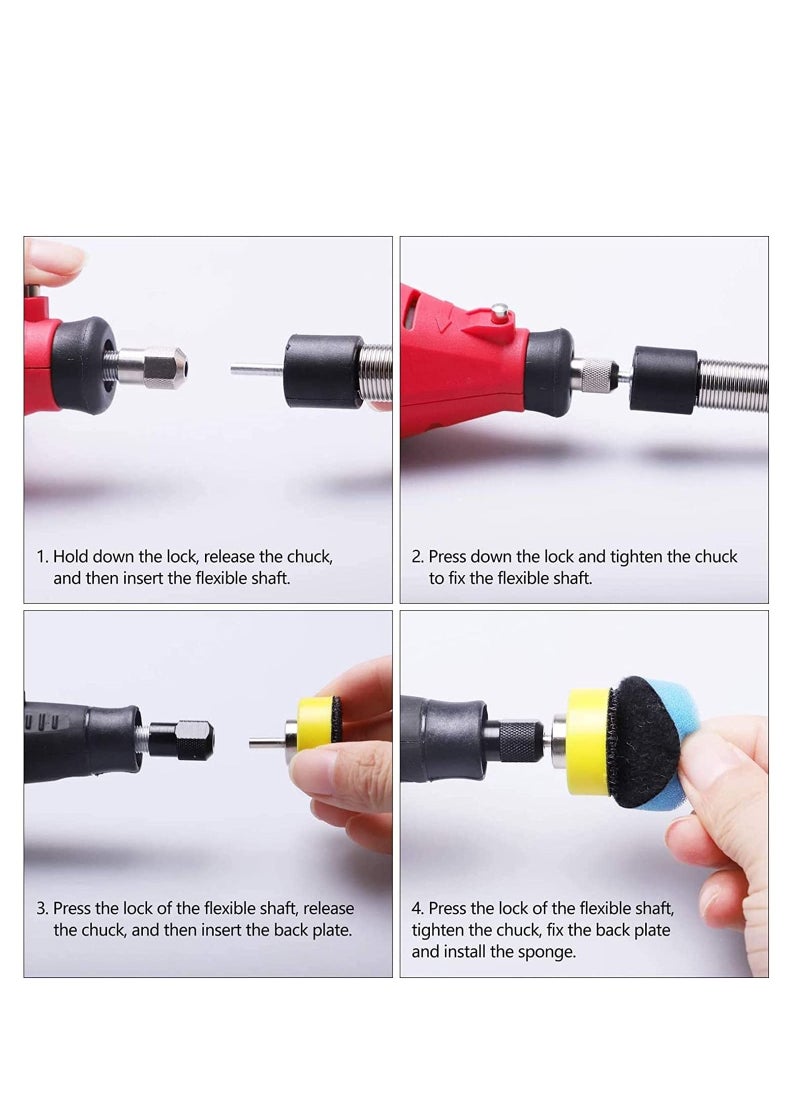 1. Hold down the lock, release the chuck, and then insert the flexible shaft.

2. Press down the lock and tighten the chuck to fix the flexible shaft.

3. Press the lock of the flexible shaft, release the chuck, and then insert the back plate.

4. Press the lock of the flexible shaft, tighten the chuck, fix the back plate and install the sponge.