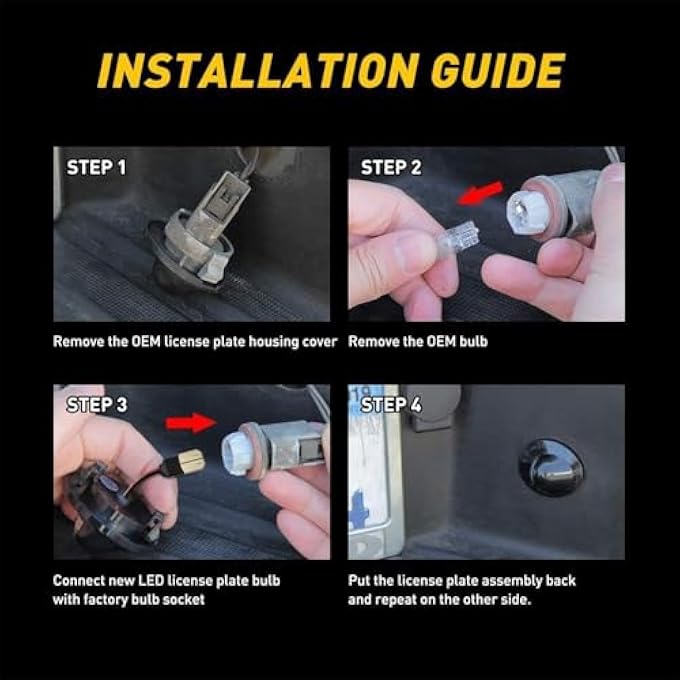 INSTALLATION GUIDE

STEP 1

Remove the OEM license plate housing cover

STEP 2

Remove the OEM bulb

STEP 3

Connect new LED license plate bulb with factory bulb socket

STEP 4

Put the license plate assembly back and repeat on the other side.