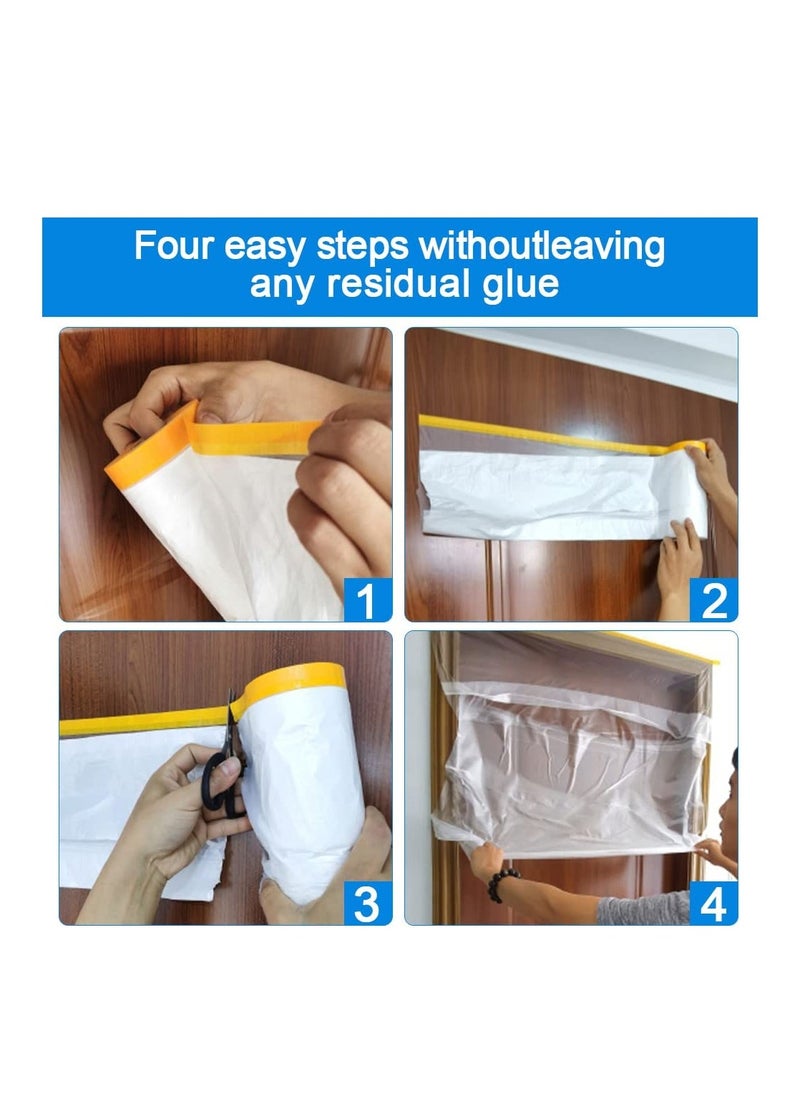 Four easy steps withoutleaving any residual glue

1

2

3

4