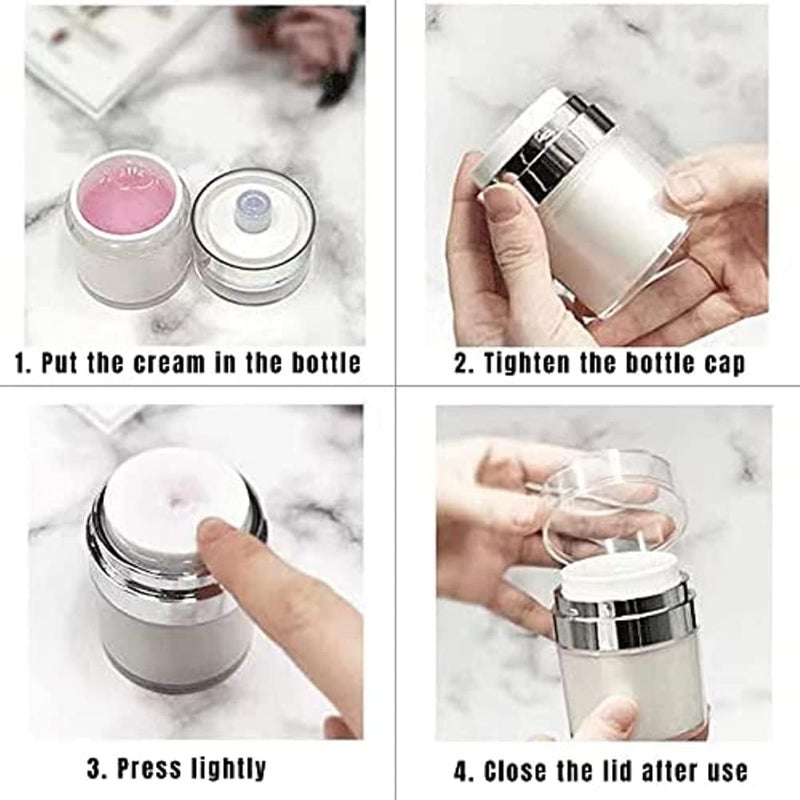 1. Put the cream in the bottle

2. Tighten the bottle cap

3. Press lightly

4. Close the lid after use