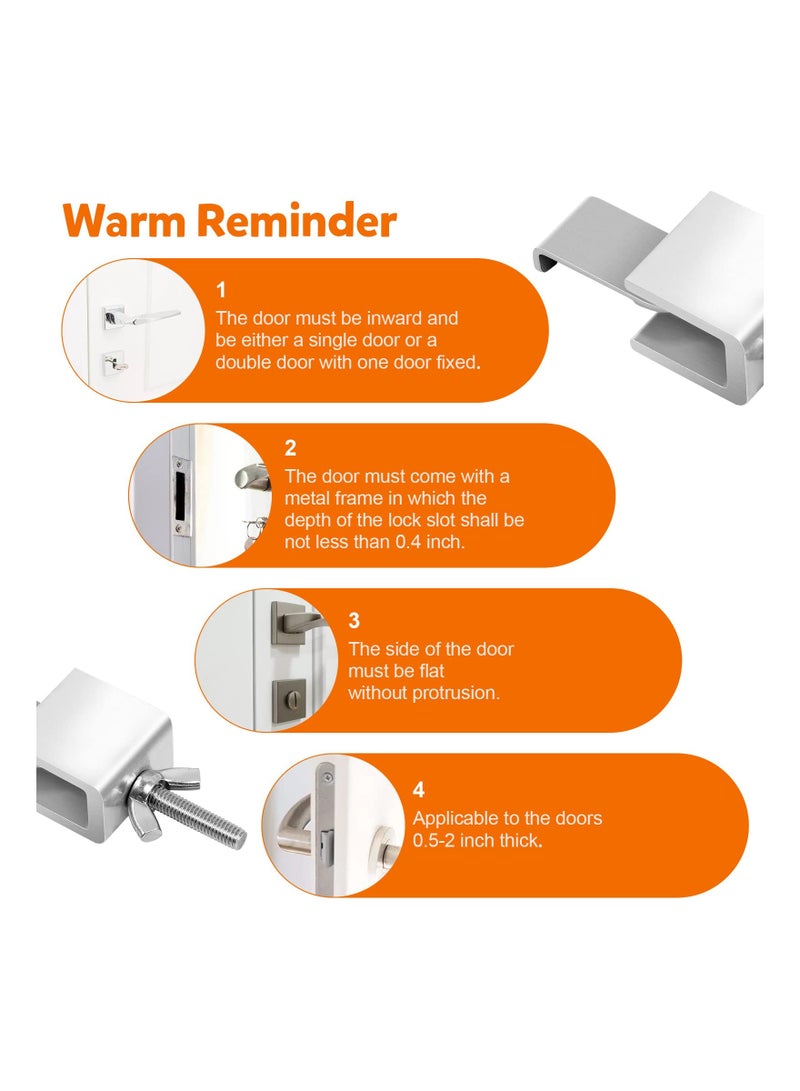 Warm Reminder

1
The door must be inward and be either a single door or a double door with one door fixed.

2
The door must come with a metal frame in which the depth of the lock slot shall be not less than 0.4 inch.

3
The side of the door must be flat without protrusion.

4
Applicable to the doors 0.5-2 inch thick.