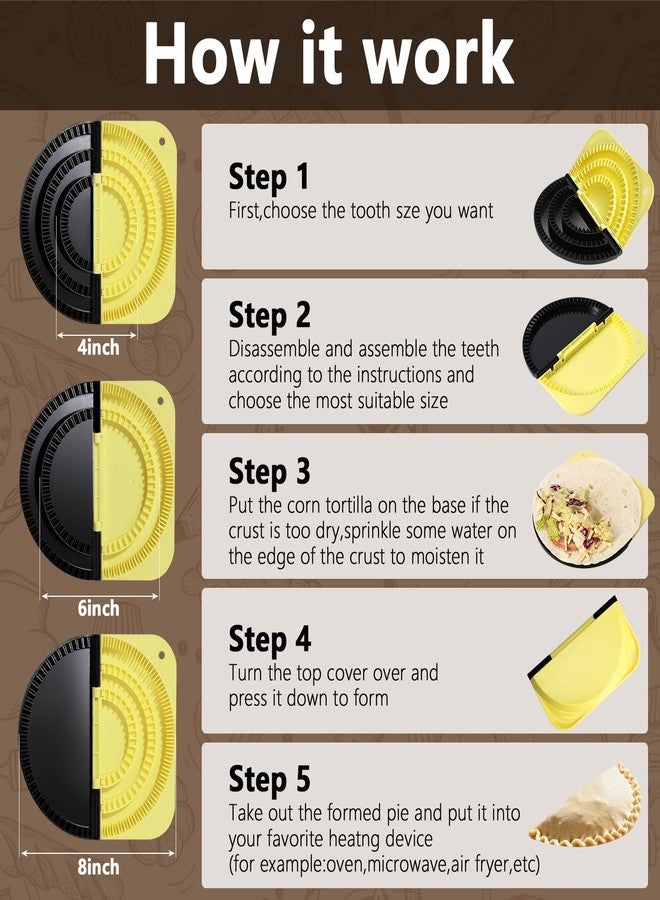 How it work

4inch

6inch

8inch

Step 1
First,choose the tooth sze you want

Step 2
Disassemble and assemble the teeth according to the instructions and choose the most suitable size

Step 3
Put the corn tortilla on the base if the crust is too dry,sprinkle some water on the edge of the crust to moisten it

Step 4
Turn the top cover over and press it down to form

Step 5
Take out the formed pie and put it into your favorite heatng device (for example:oven,microwave,air fryer,etc)