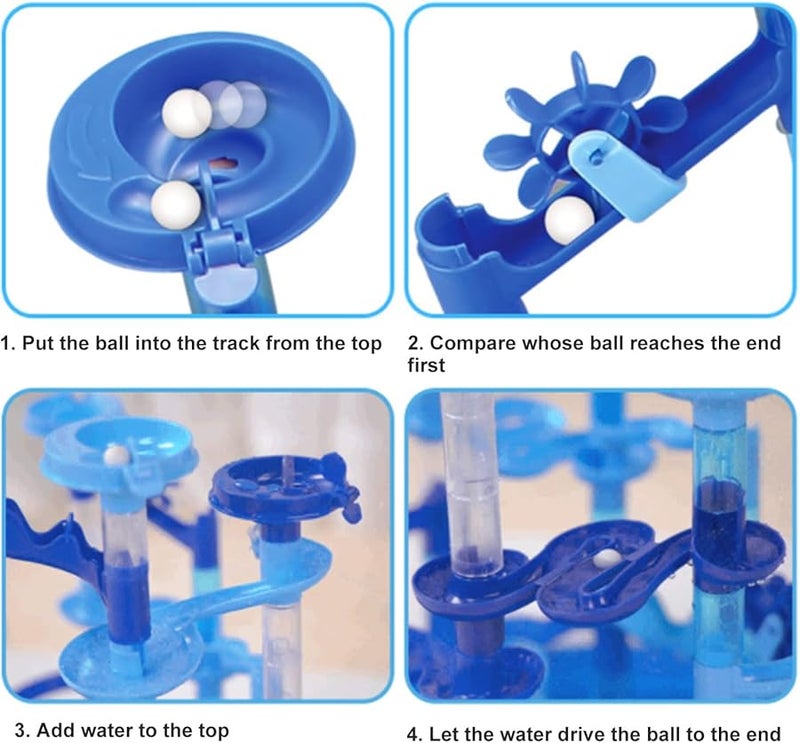 1. Put the ball into the track from the top

2. Compare whose ball reaches the end first

3. Add water to the top

4. Let the water drive the ball to the end