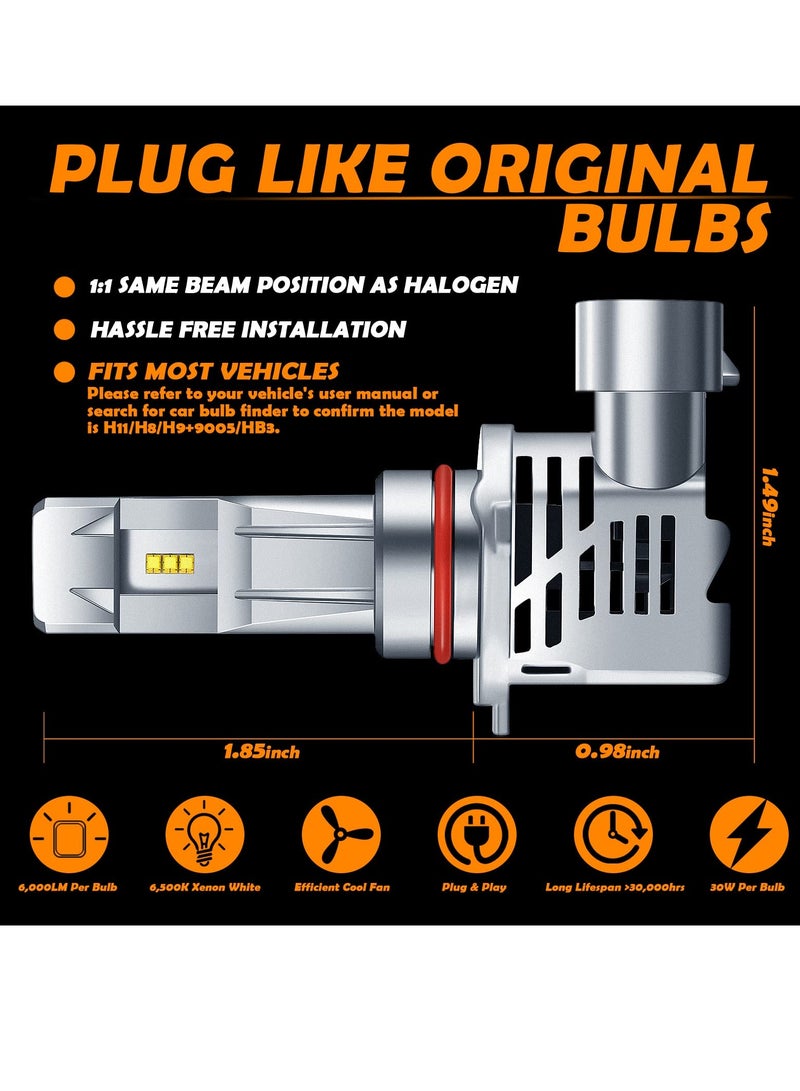 PLUG LIKE ORIGINAL BULBS

1:1 SAME BEAM POSITION AS HALOGEN

HASSLE FREE INSTALLATION

FITS MOST VEHICLES
Please refer to your vehicle's user manual or search for car bulb finder to confirm the model is H11/H8/H9+9005/HB3.

1.49inch

1.85inch

0.98inch

6,000LM Per Bulb

6,500K Xenon White

Efficient Cool Fan

Plug & Play

Long Lifespan >30,000hrs

30W Per Bulb