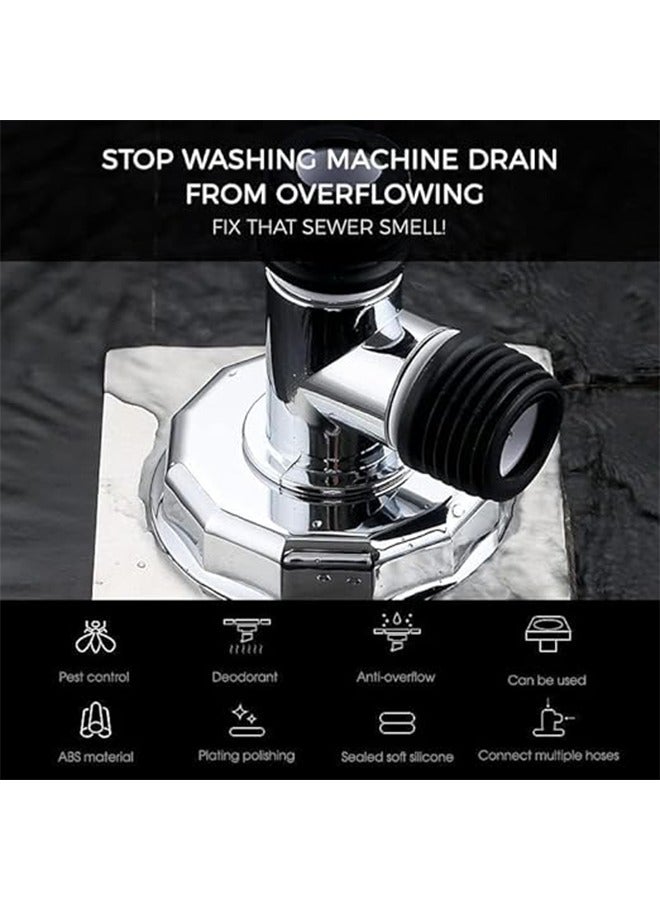 STOP WASHING MACHINE DRAIN FROM OVERFLOWING
FIX THAT SEWER SMELL!

Pest control
Deodorant
Anti-overflow
Can be used

ABS material
Plating polishing
Sealed soft silicone
Connect multiple hoses