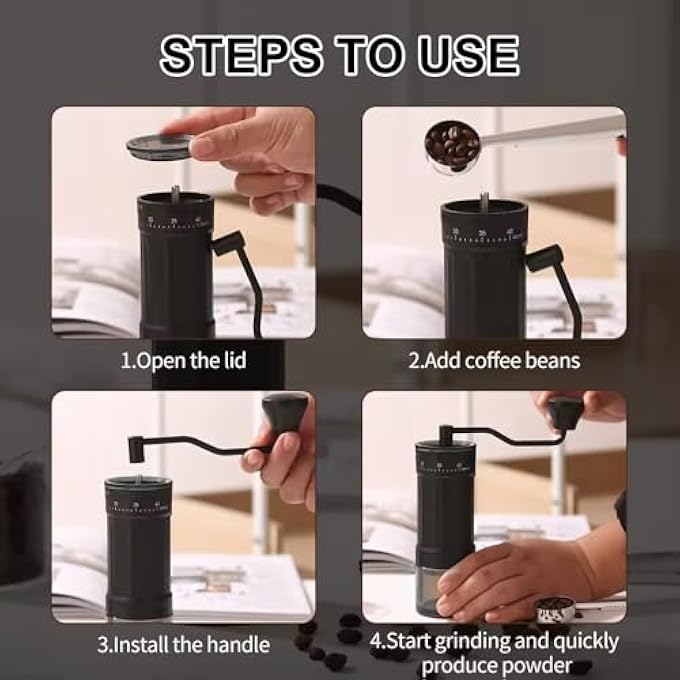 STEPS TO USE

1.Open the lid

2.Add coffee beans

3.Install the handle

4.Start grinding and quickly produce powder