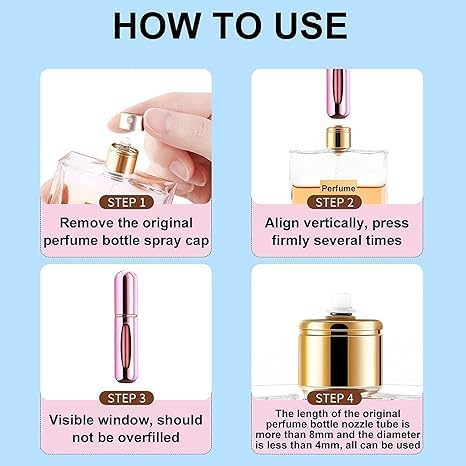 HOW TO USE

STEP 1

Remove the original perfume bottle spray cap

Perfume

STEP 2

Align vertically, press firmly several times

STEP 3

Visible window, should not be overfilled

STEP 4

The length of the original perfume bottle nozzle tube is more than 8mm and the diameter is less than 4mm, all can be used