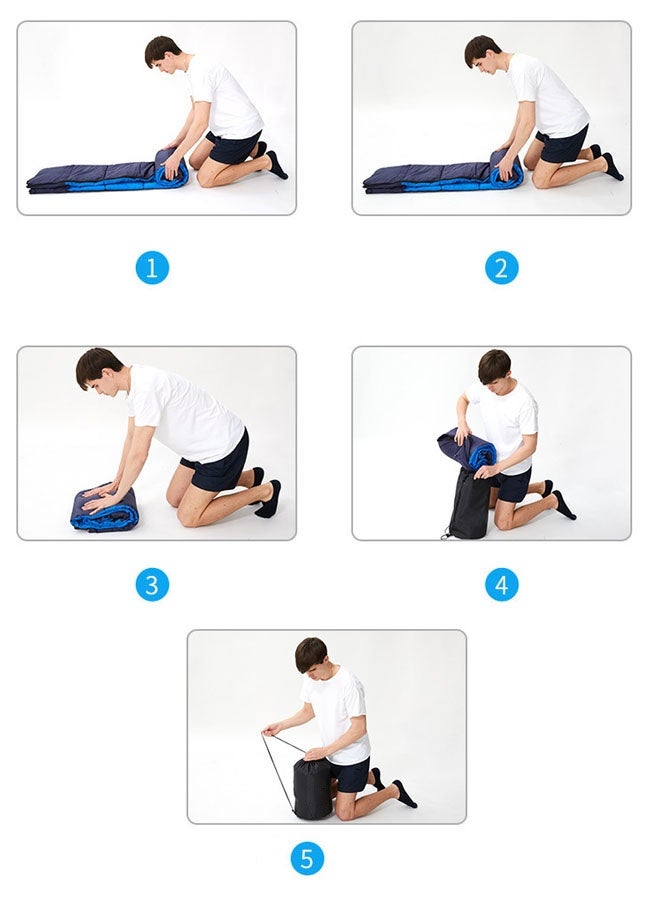 1

2

3

4

5