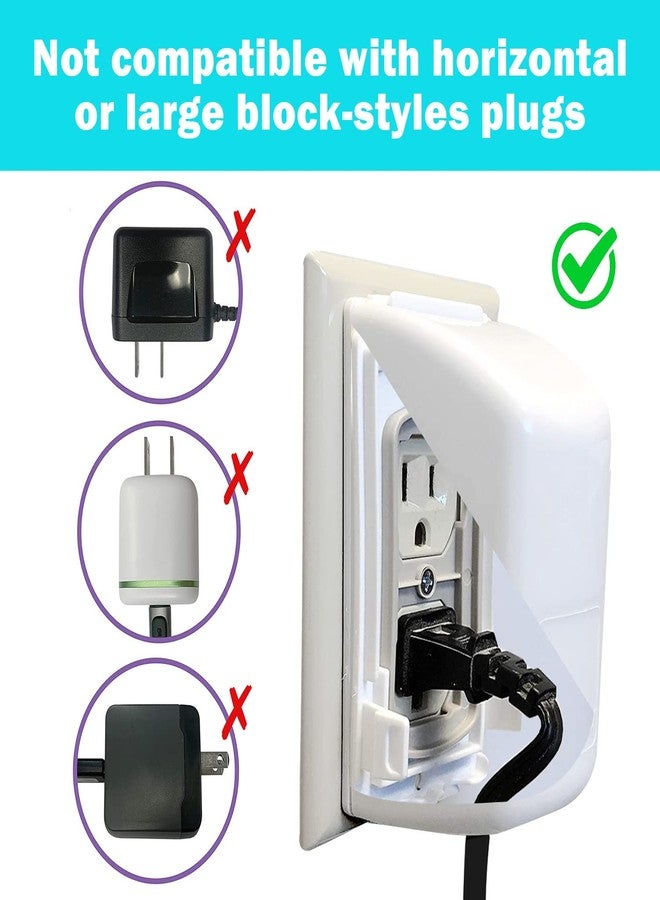 Not compatible with horizontal or large block-styles plugs